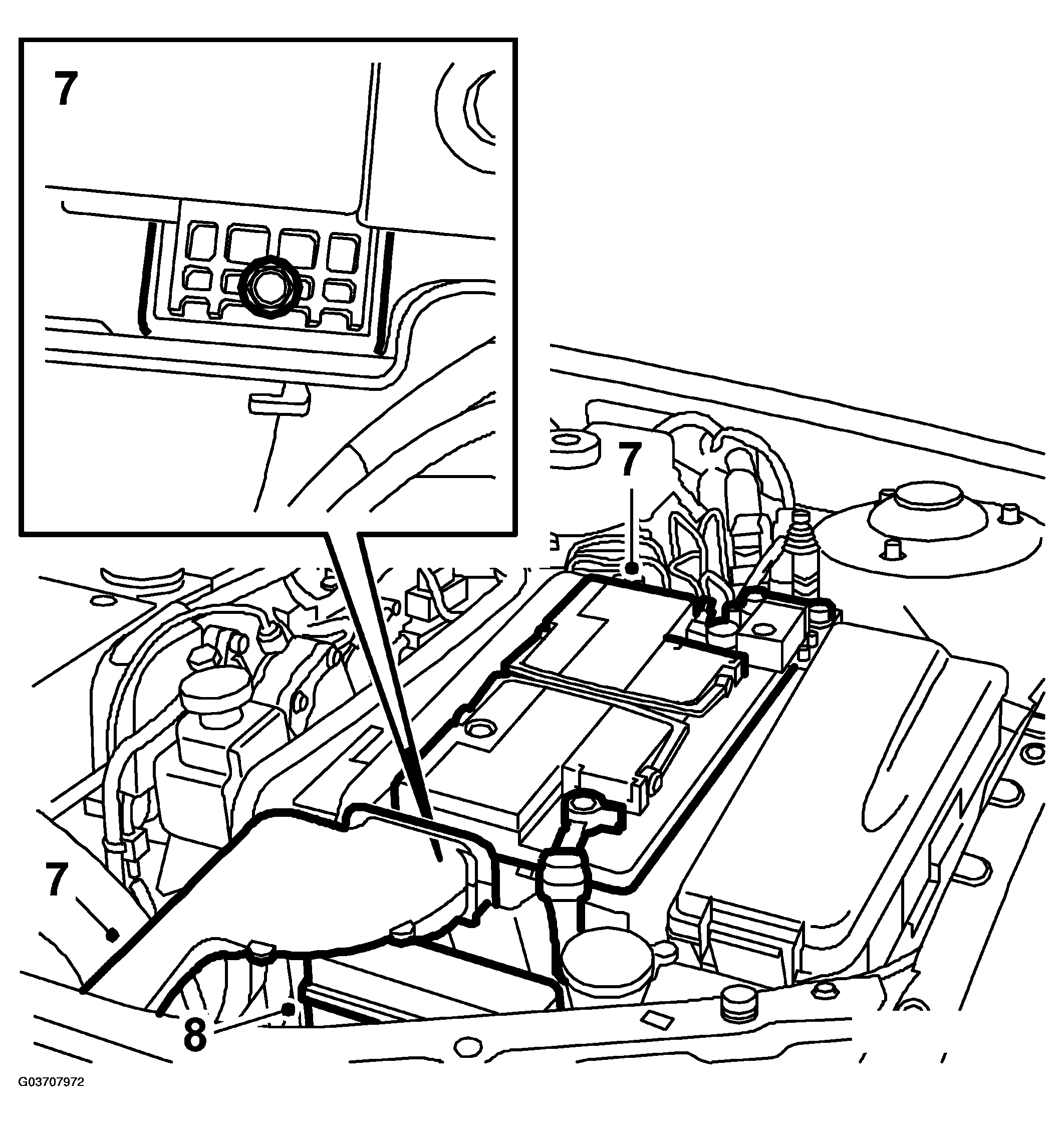 7

7

7

8

G03707972