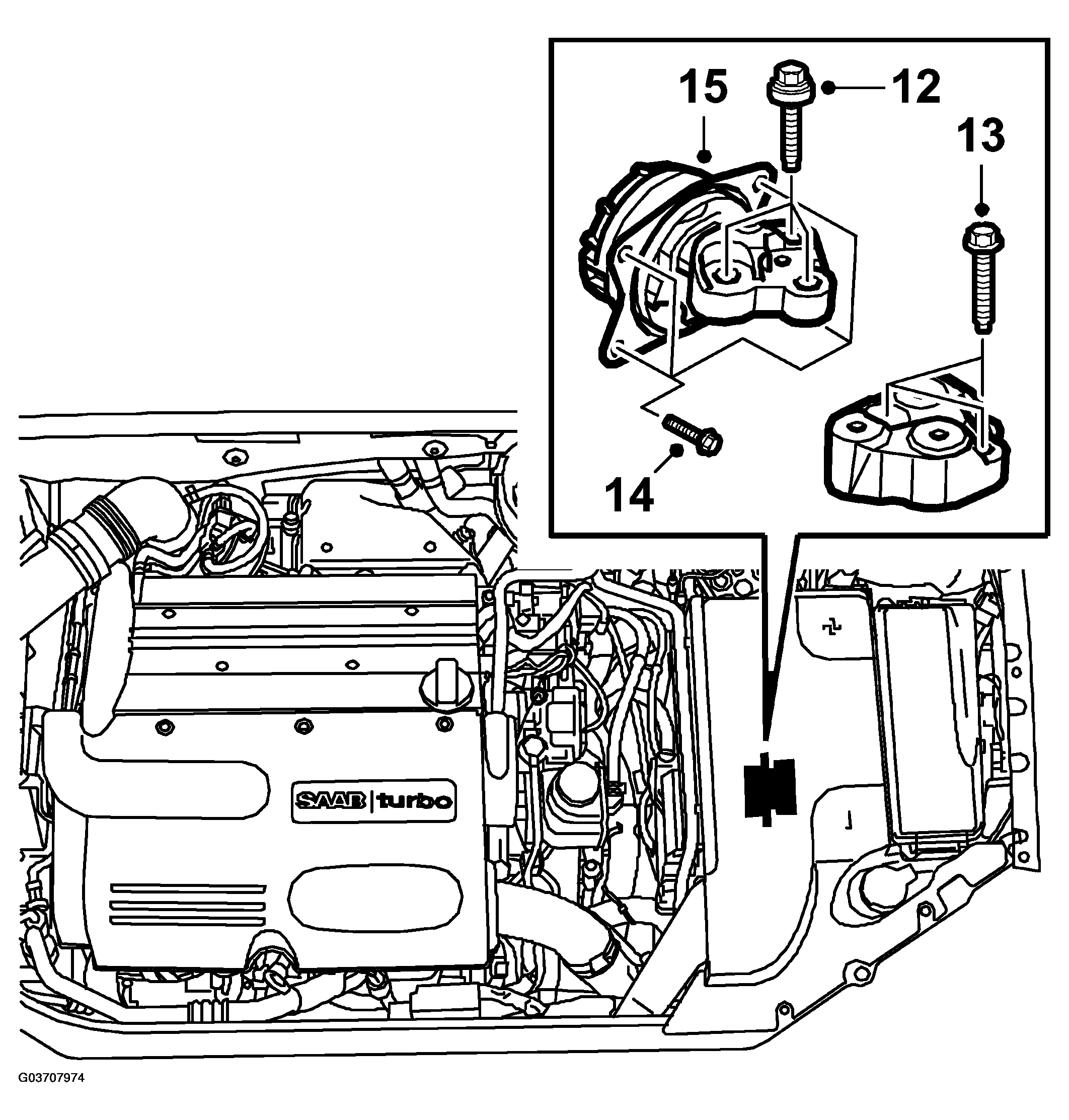 15
12
13
14
SAAB turbo
G03707974