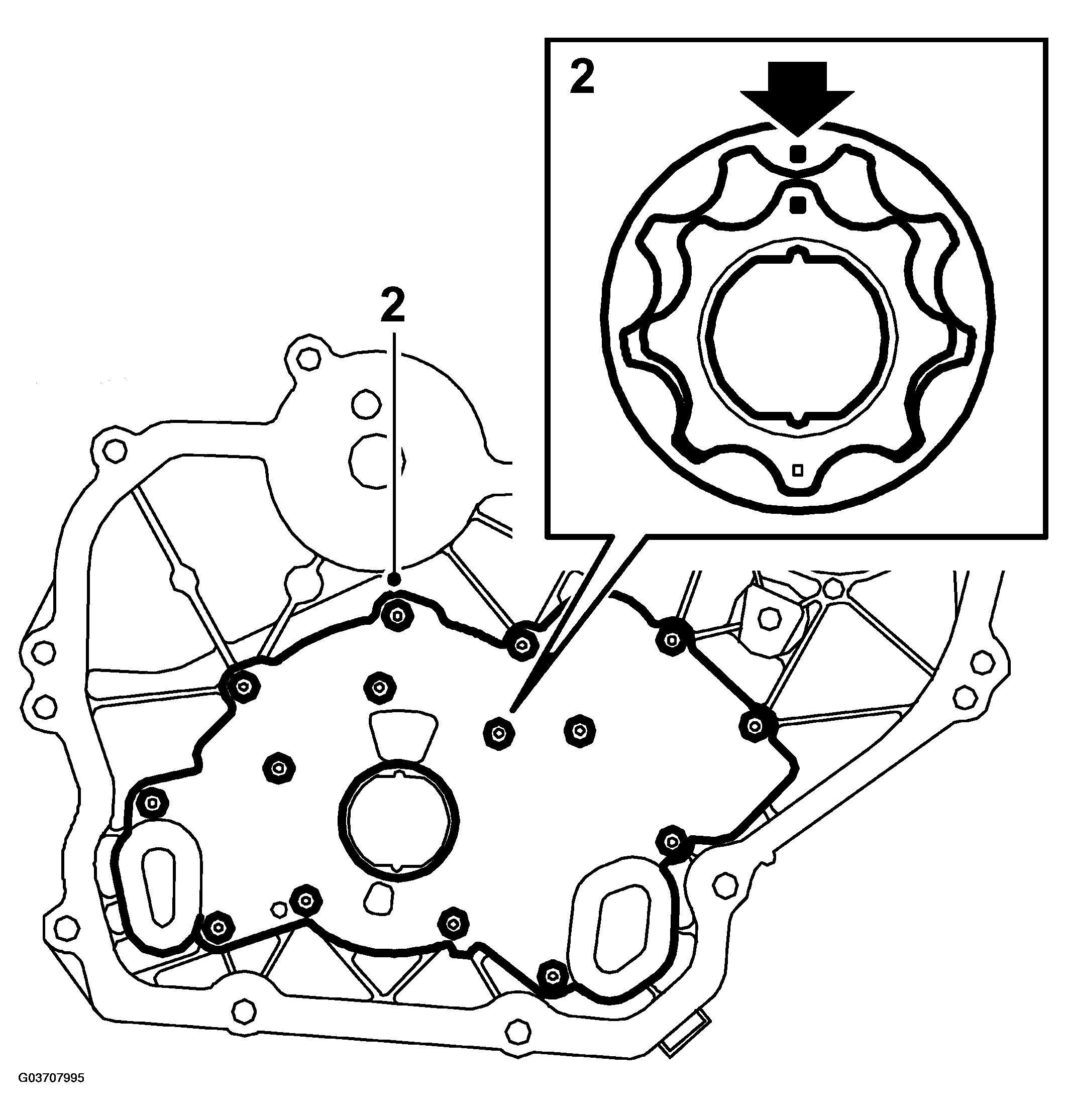 2

2

G03707995