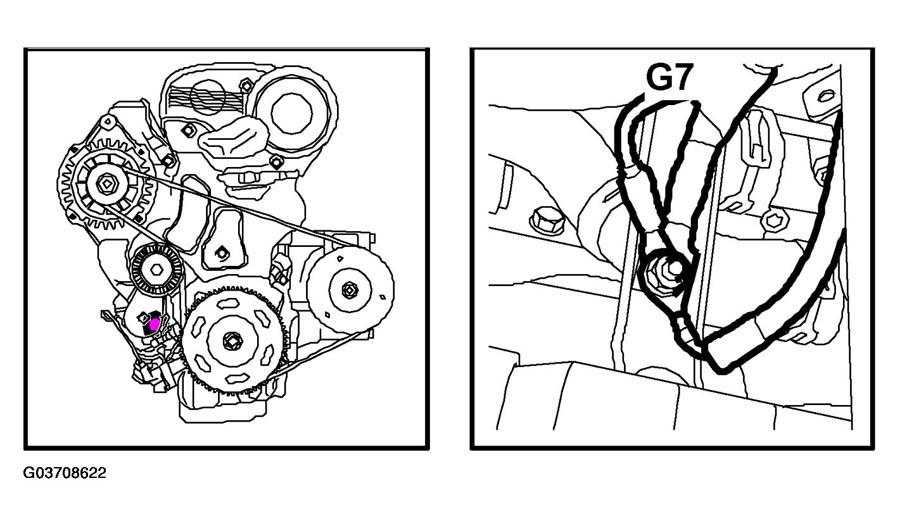 G7

G03708622