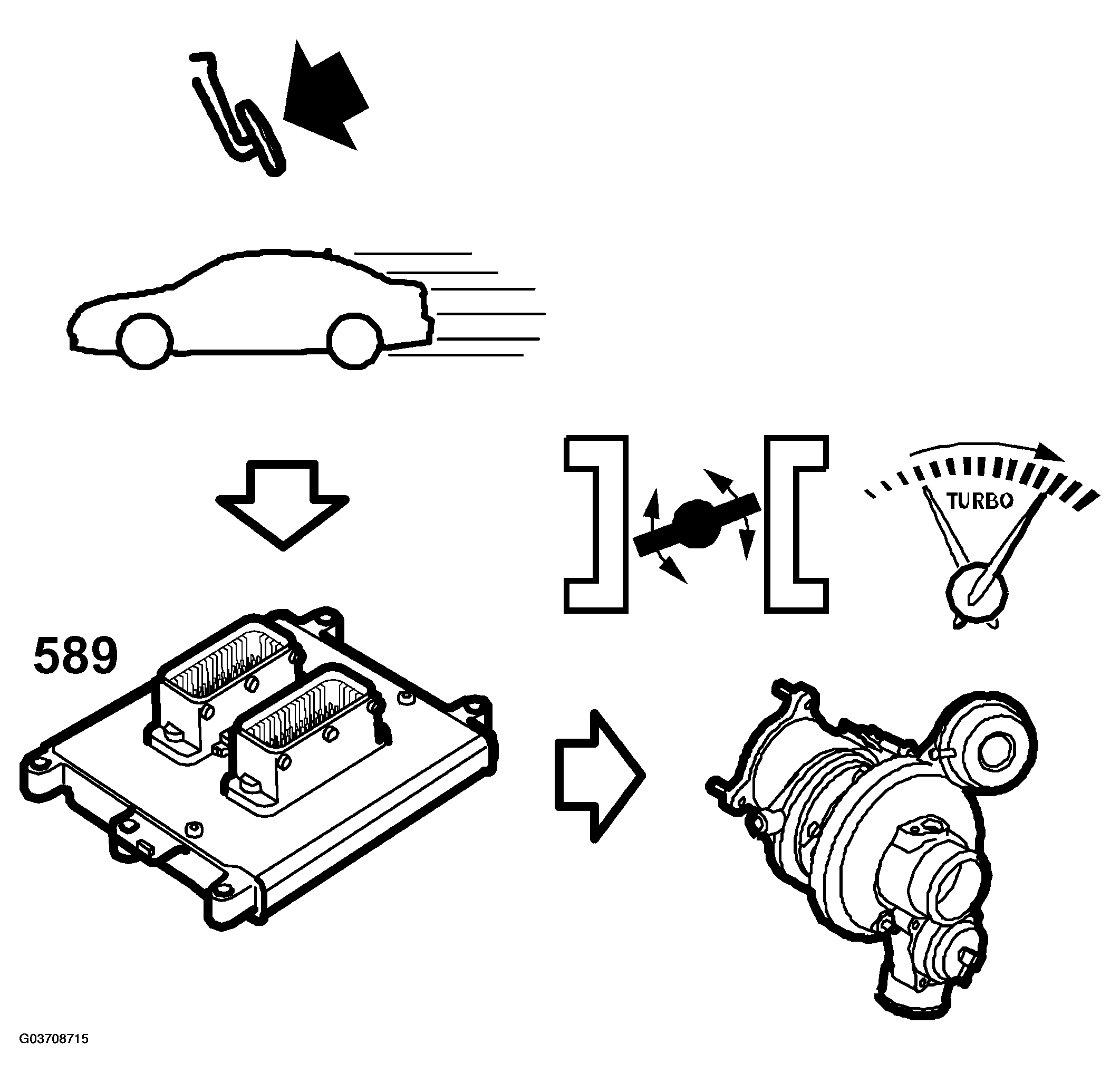 TURBO

589

G03708715