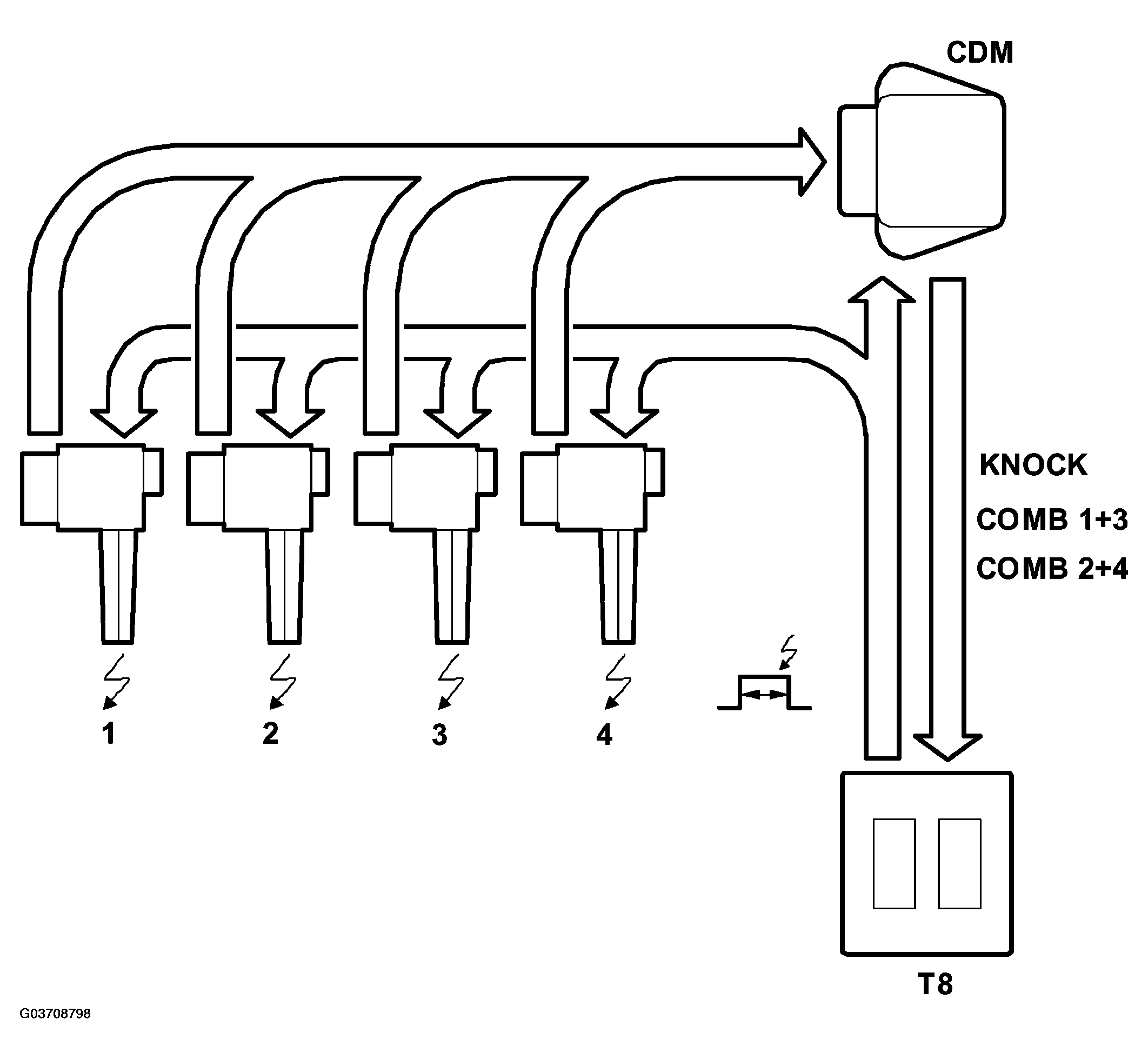 CDM

KNOCK

COMB 1+3

COMB 2+4

1

2

3

4

T8

G03708798