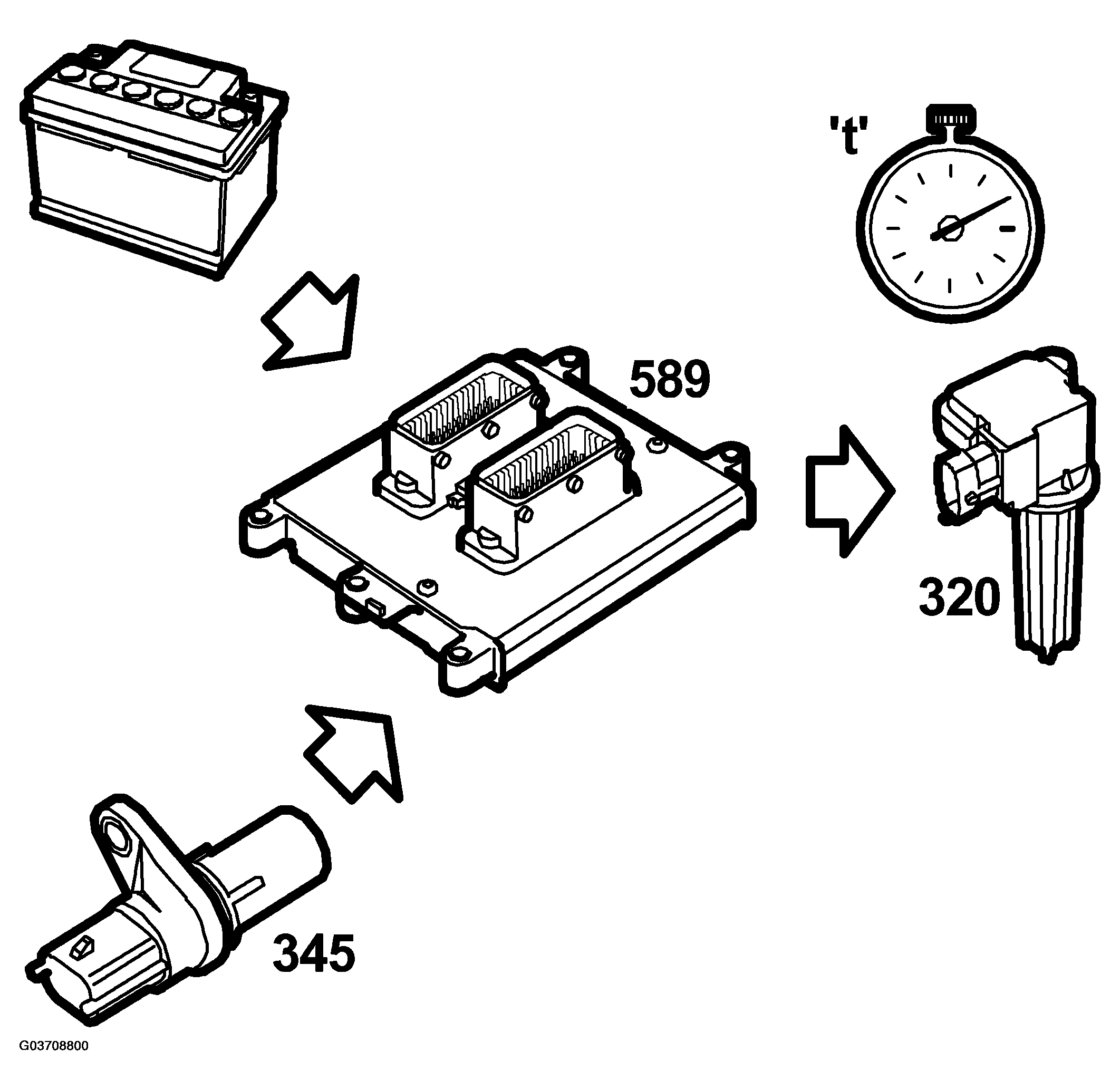 't'

589

320

345

G03708800