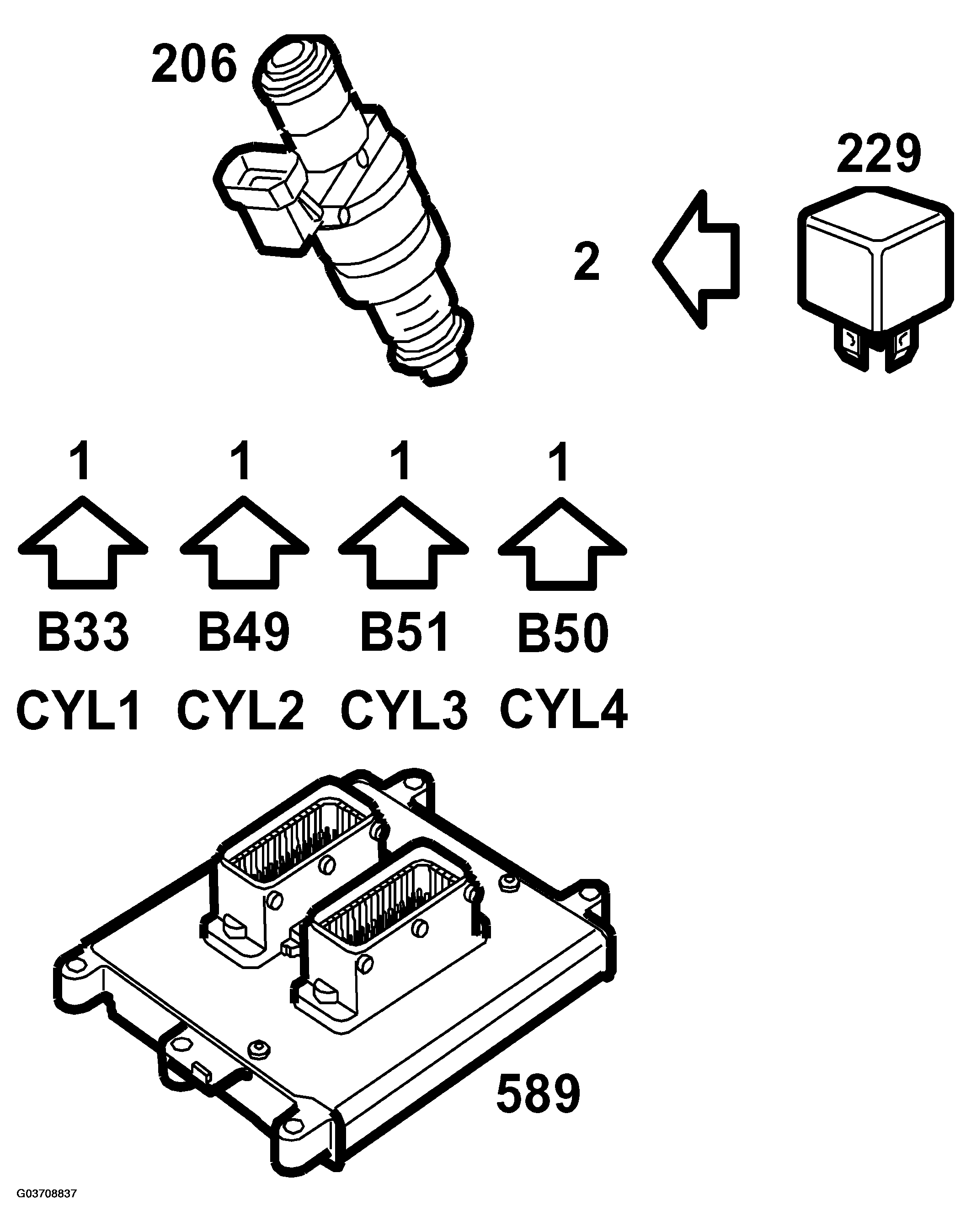 206

229

2

1 1 1 1

B33 B49 B51 B50

CYL1 CYL2 CYL3 CYL4

589

G03708837