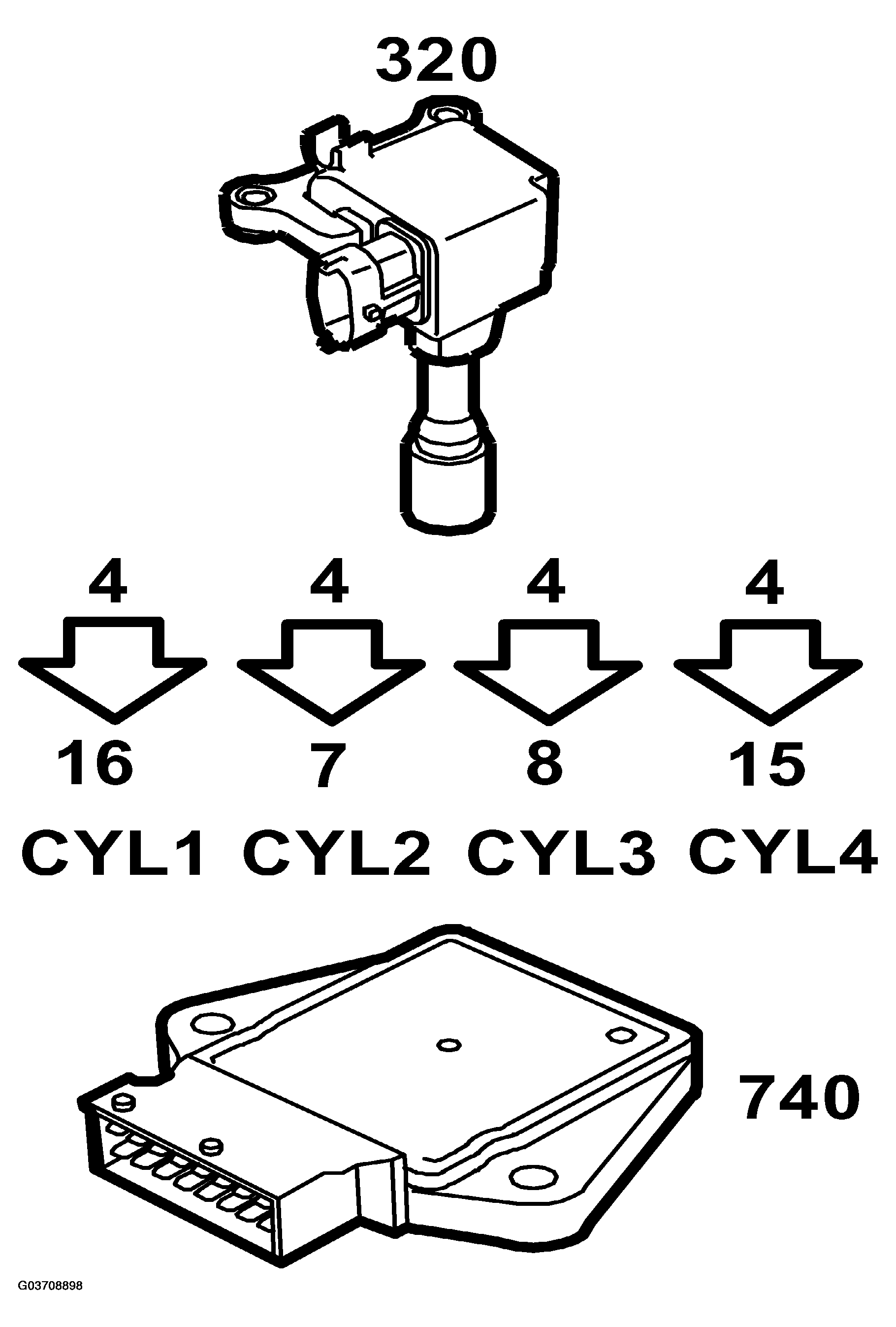 320

4 4 4 4

16 7 8 15

CYL1 CYL2 CYL3 CYL4

740

G03708898