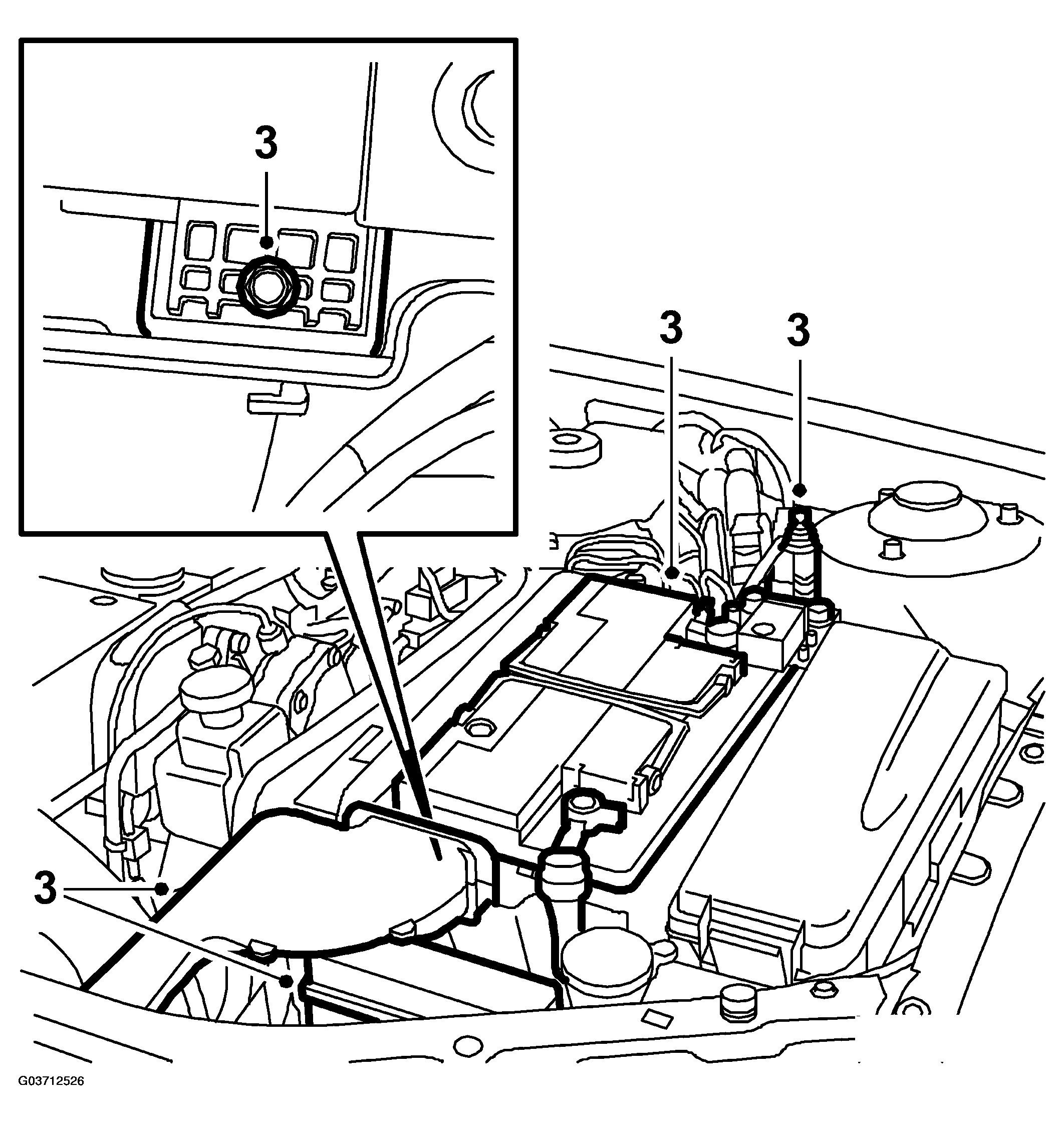 3

3

3

3

G03712526