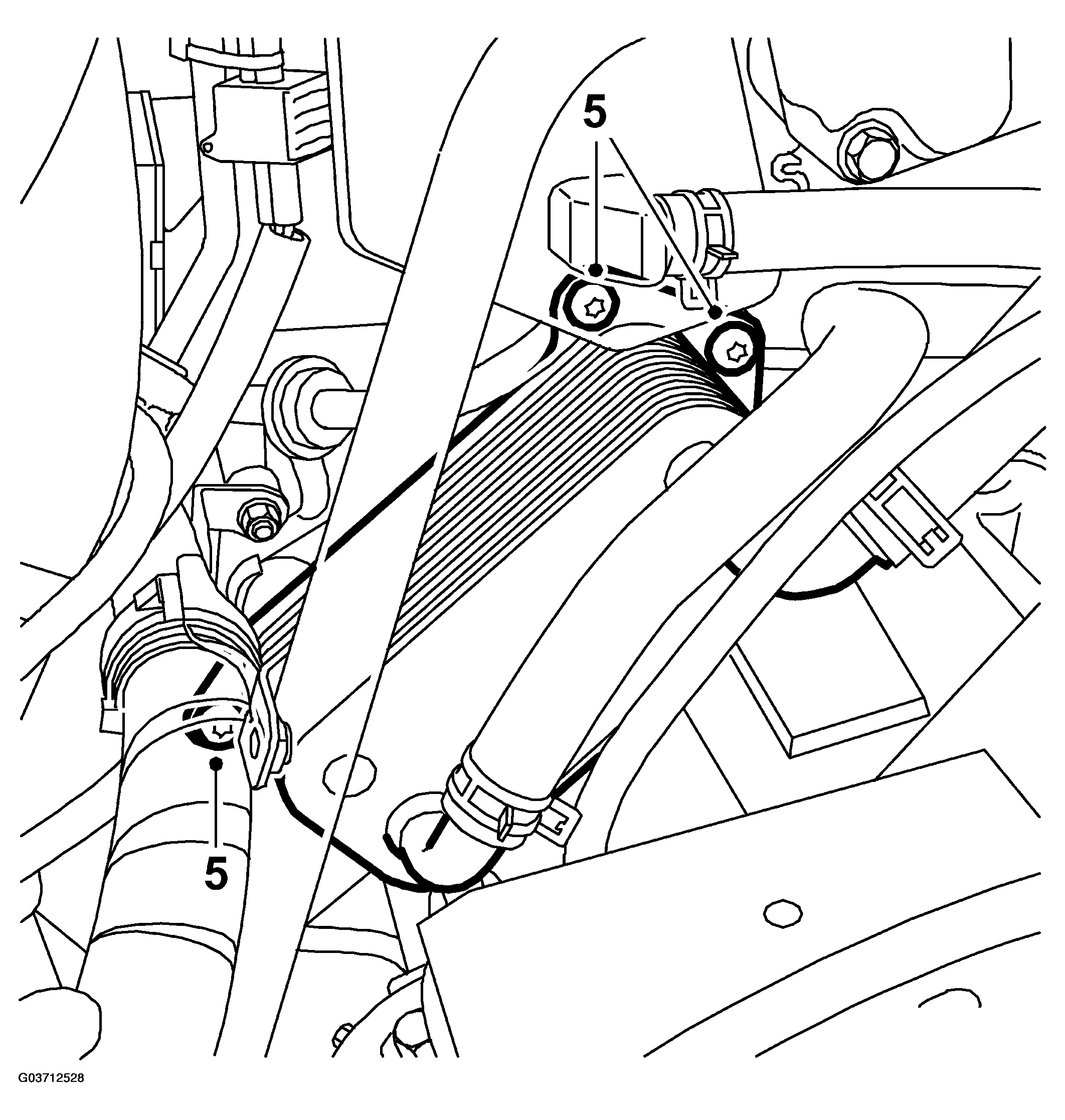 5

5

G03712528