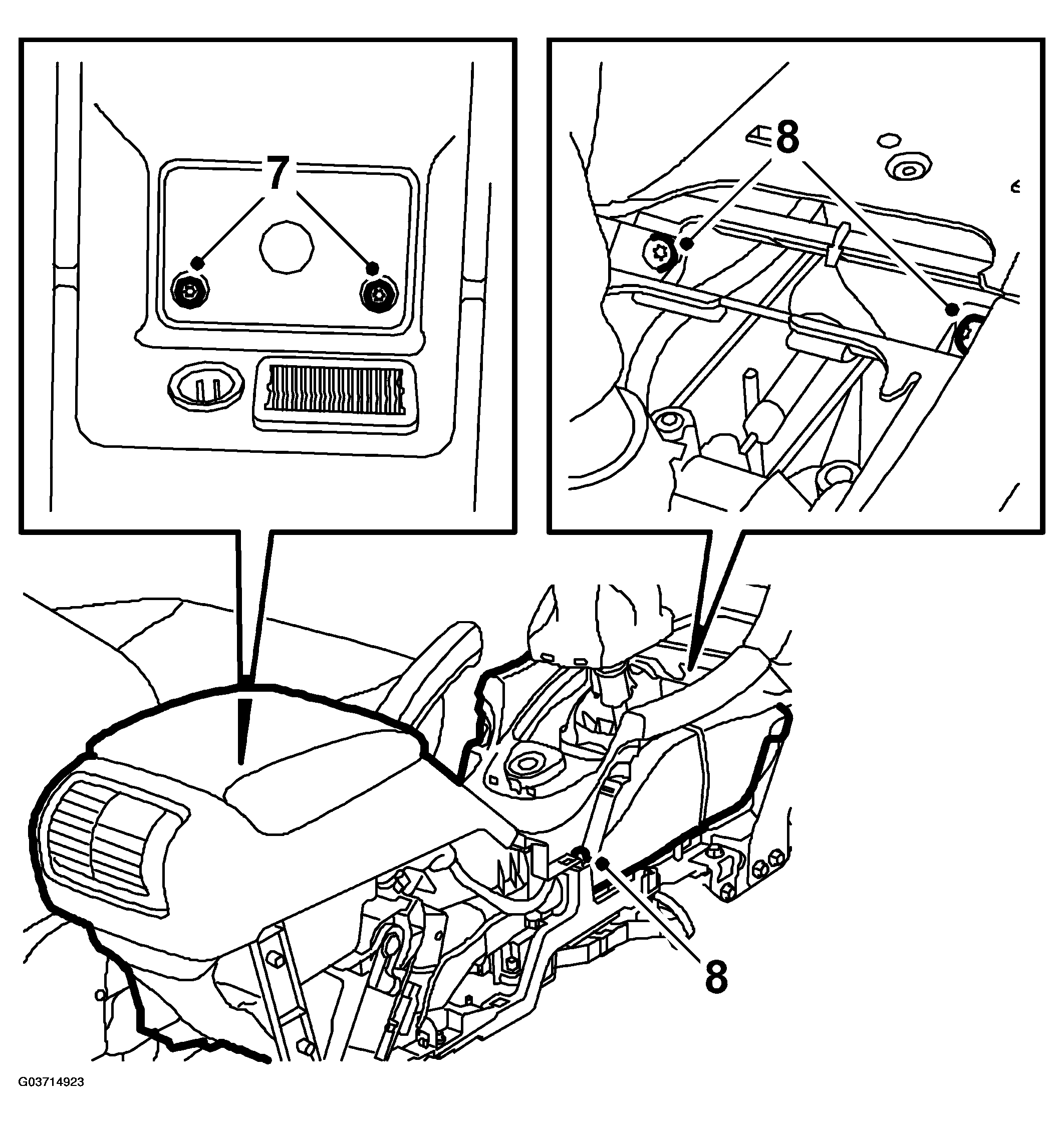 7

8

8

G03714923