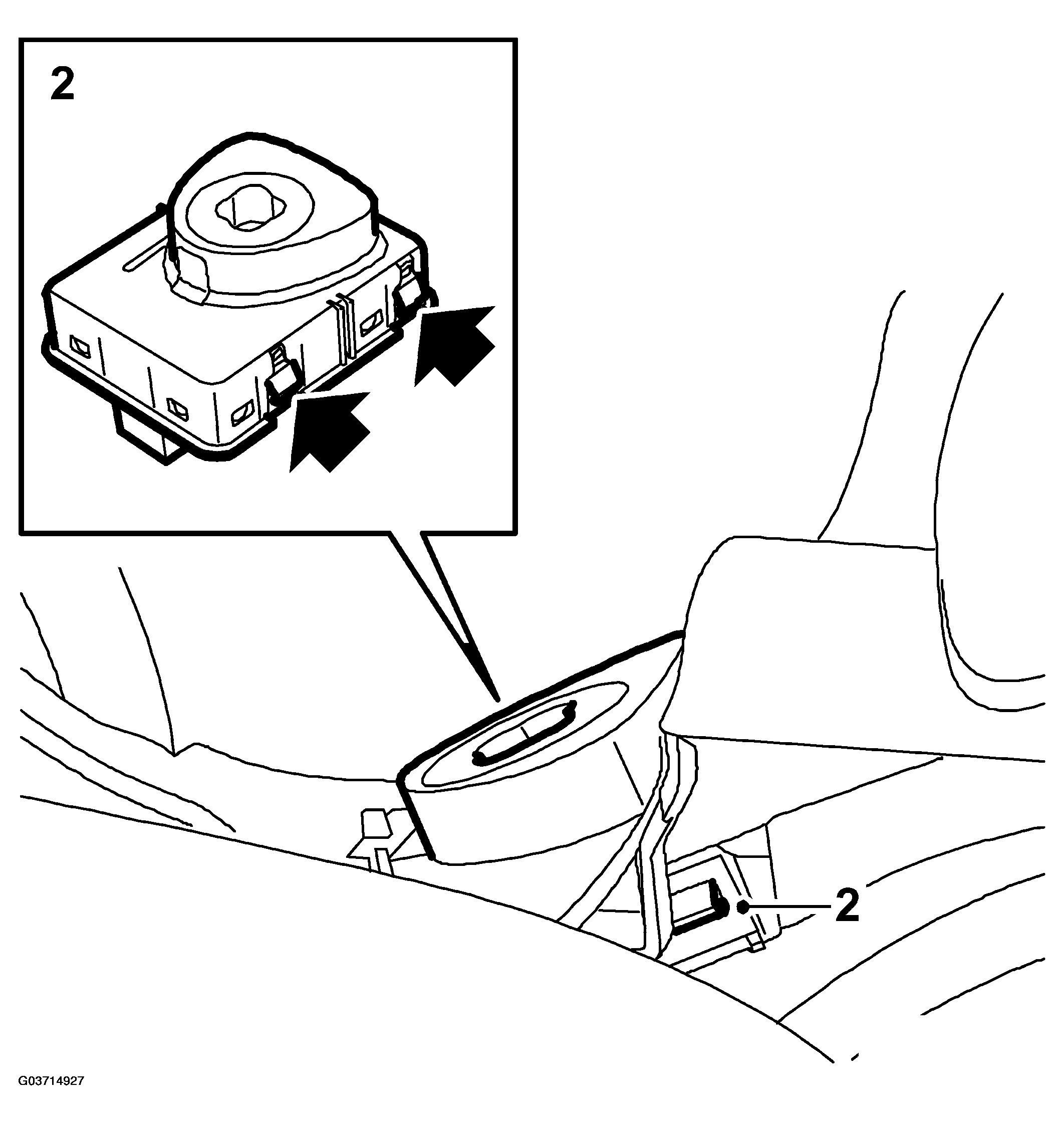 2

2

G03714927