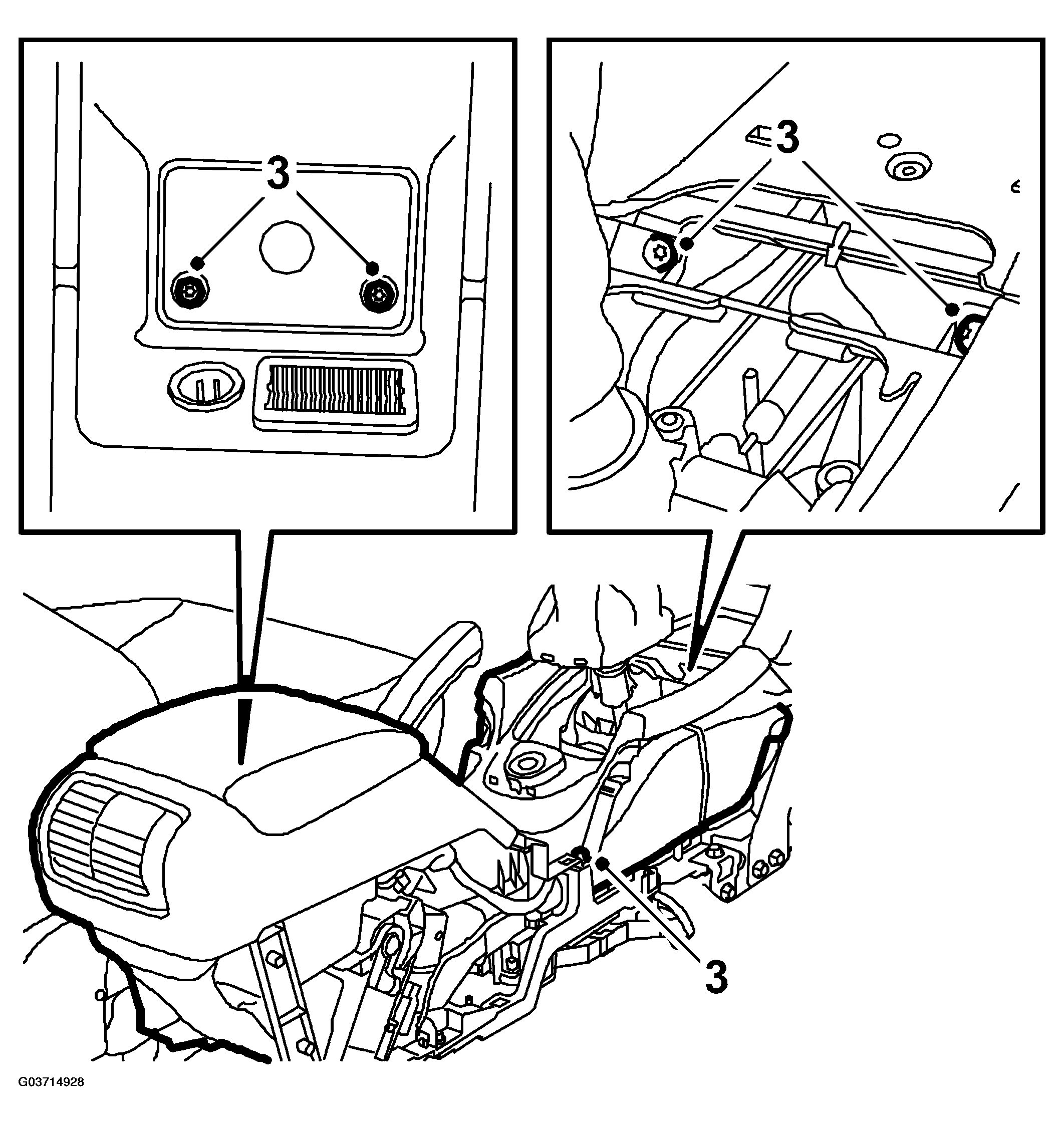 3

3

3

G03714928