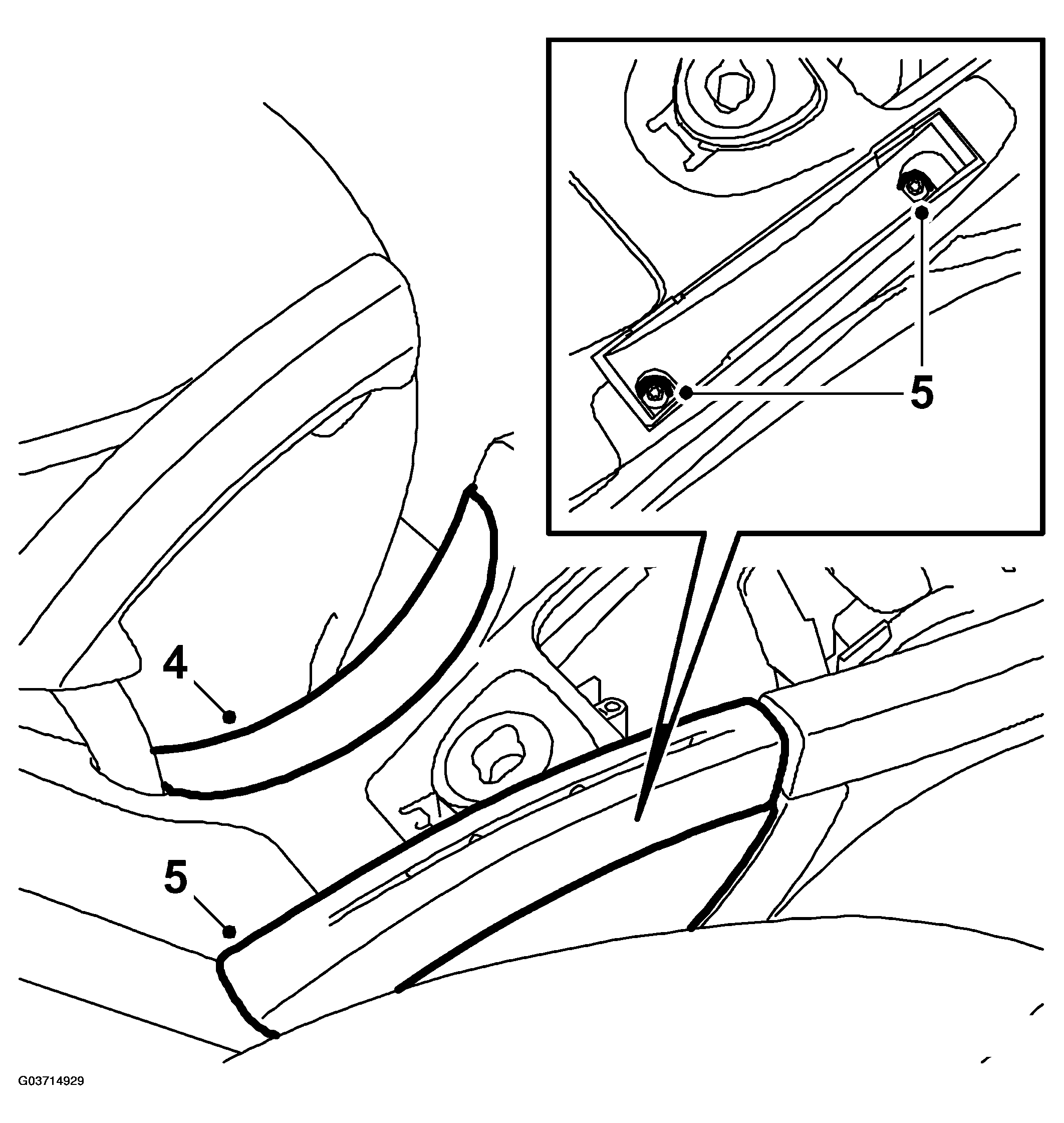 5

4

5

G03714929