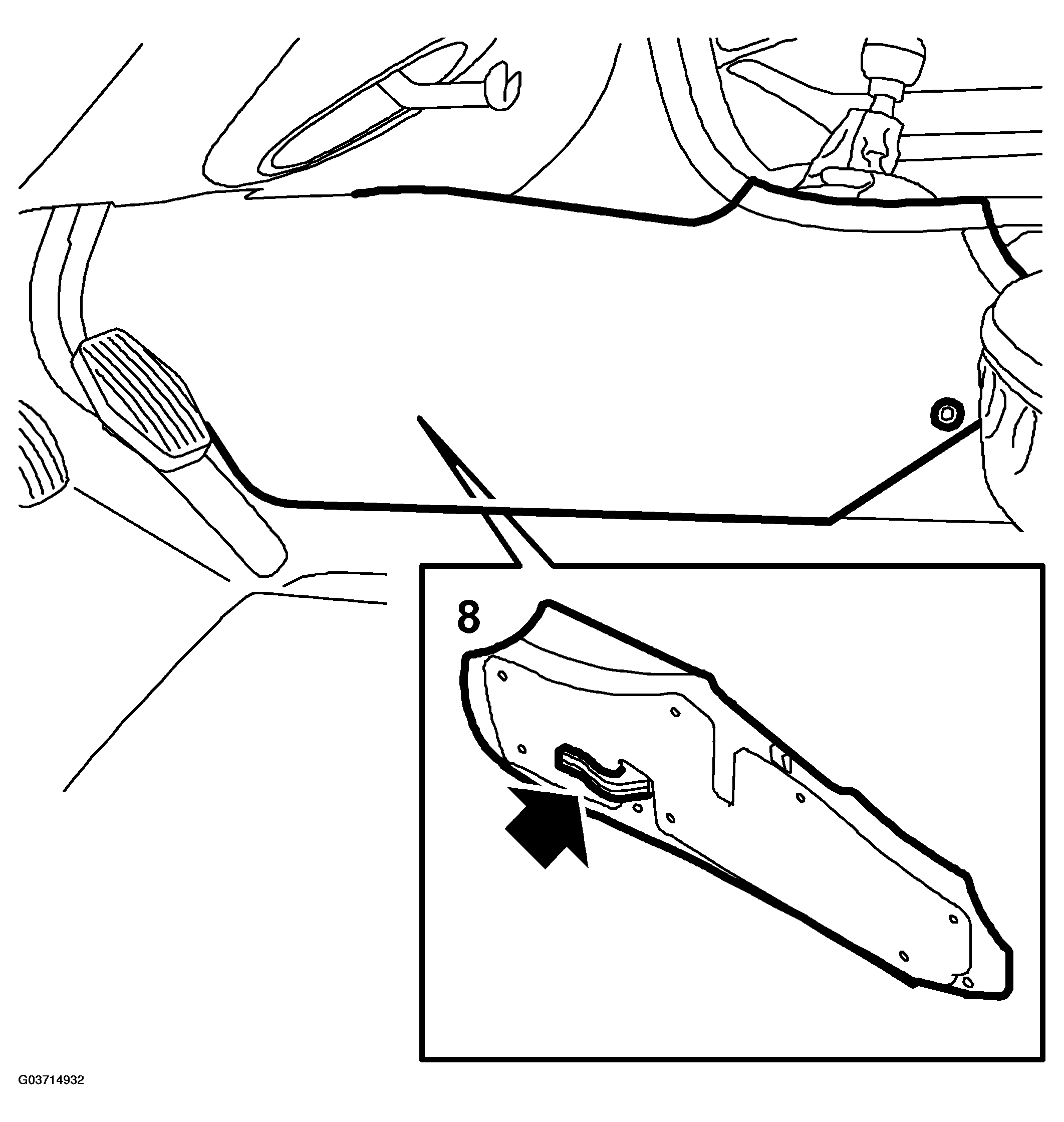 8

G03714932