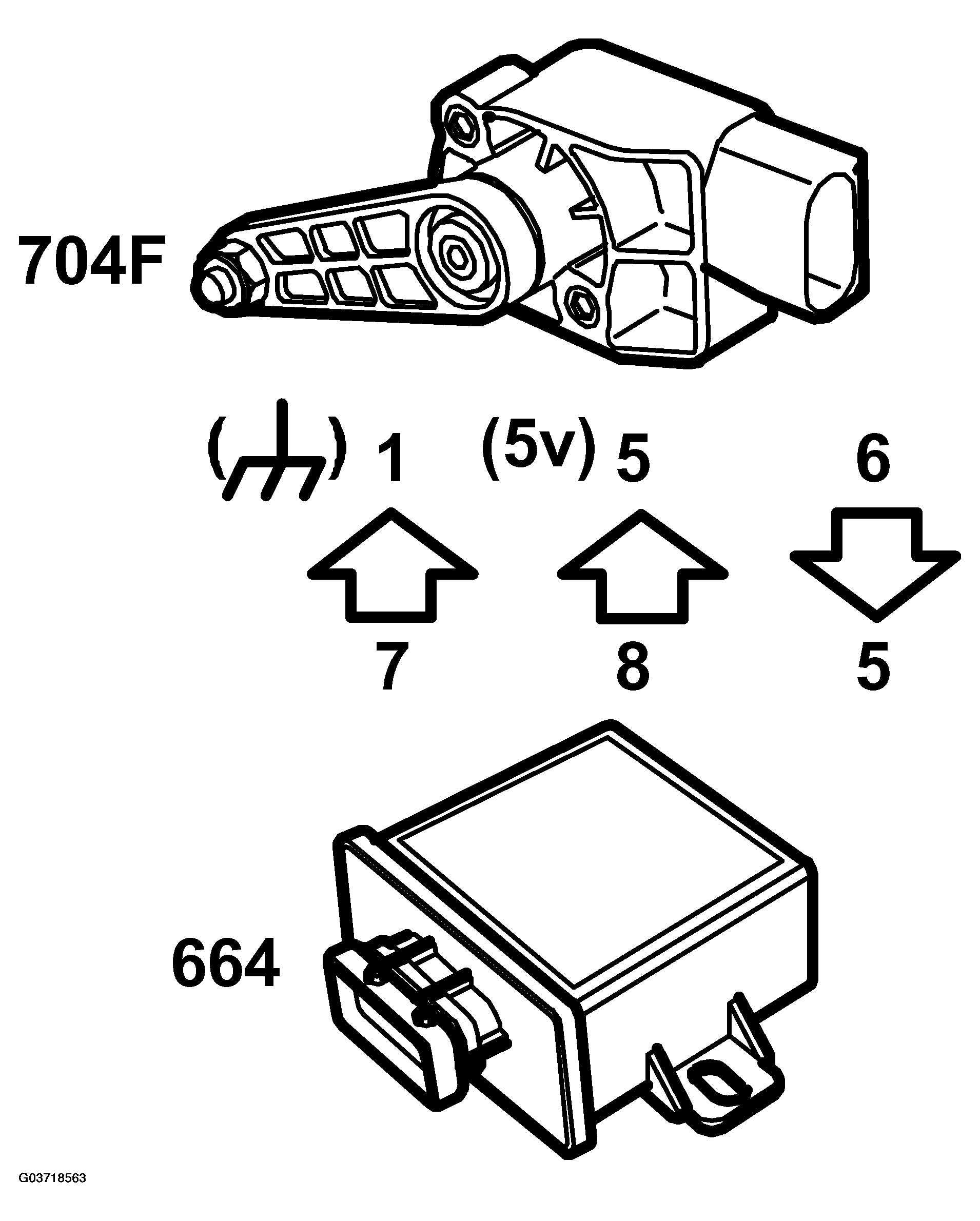 704F

( ) 1 (5v) 5 6

7 8 5

664

G03718563