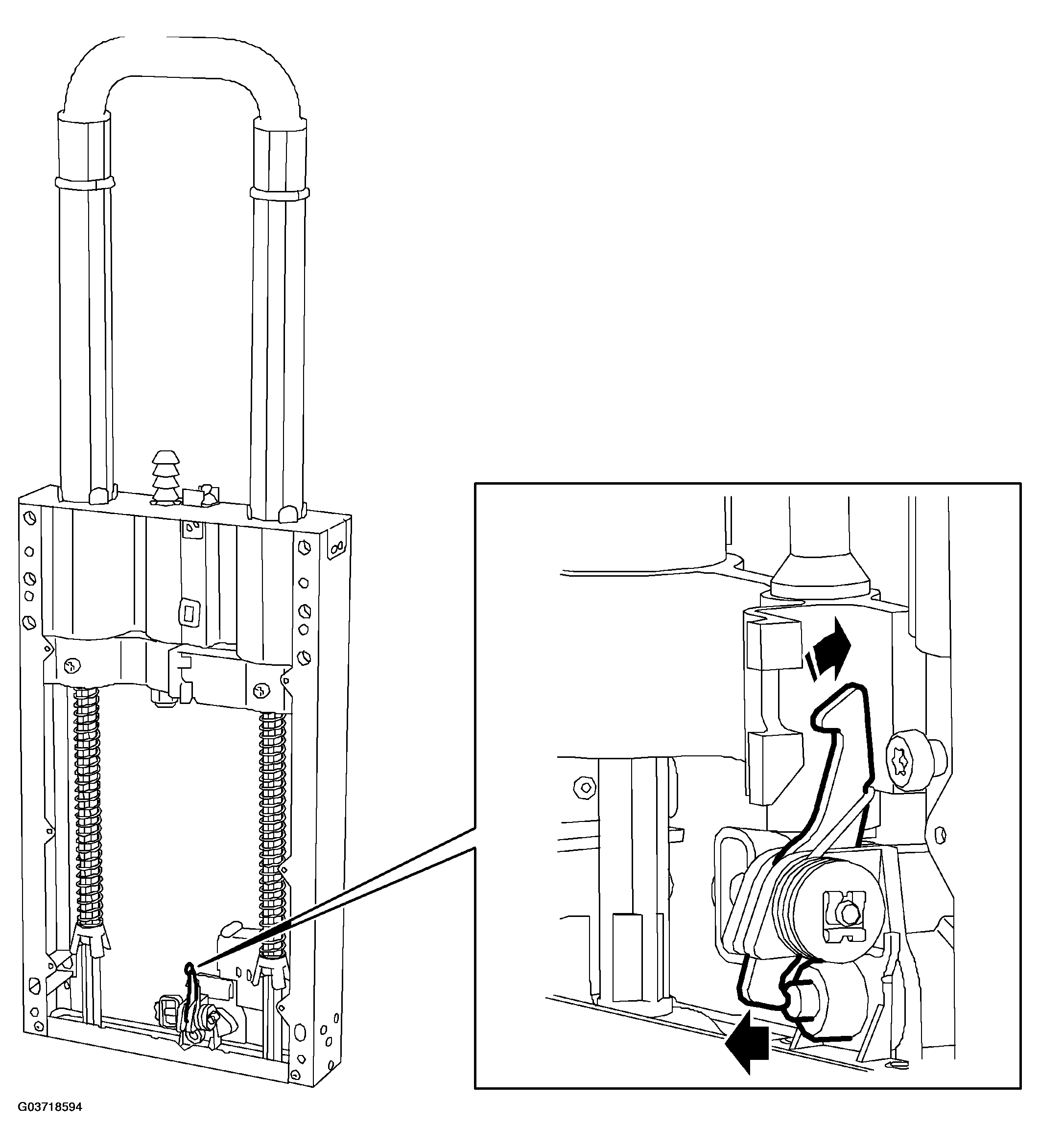 G03718594