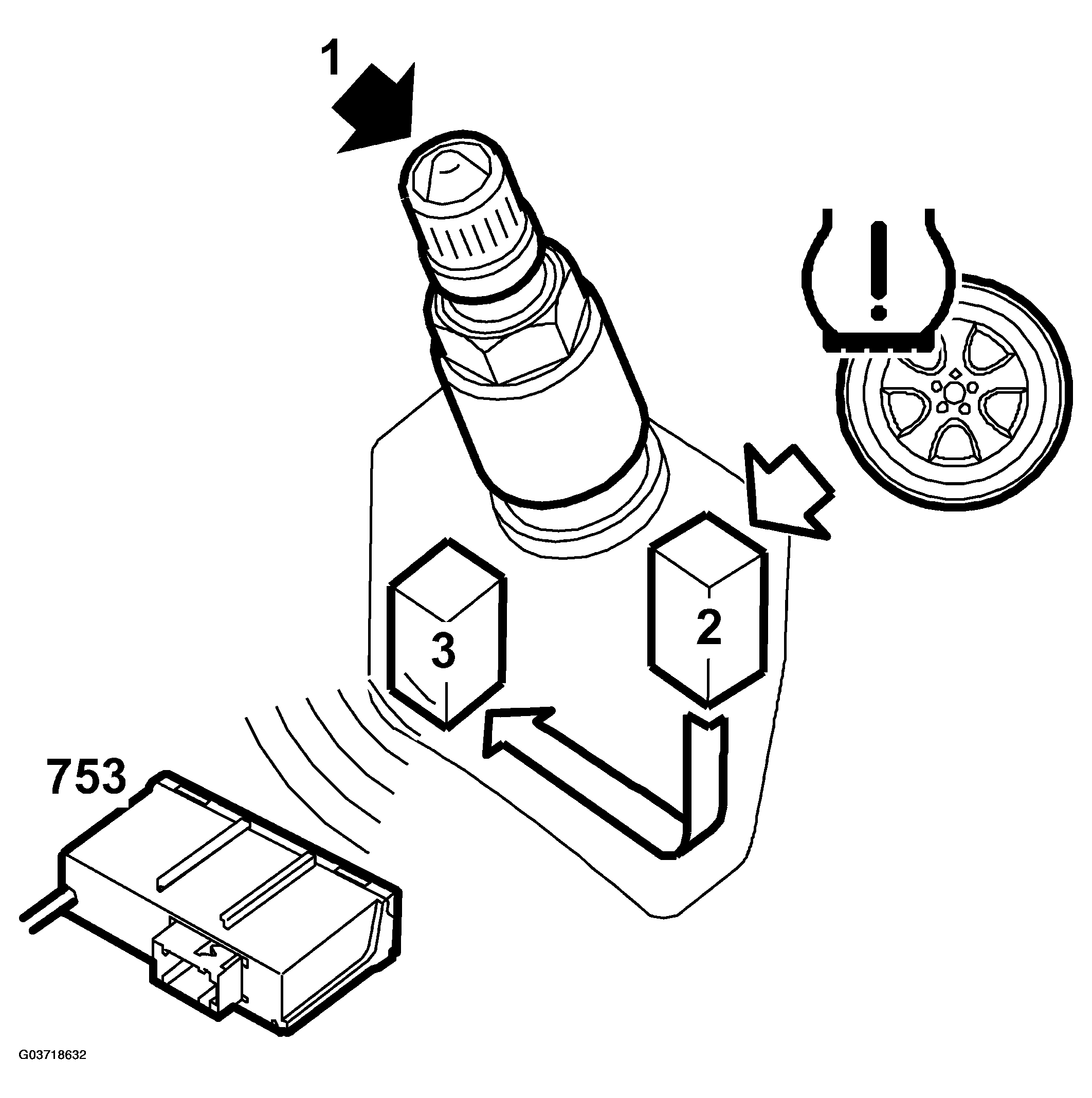 1

3

2

753

G03718632