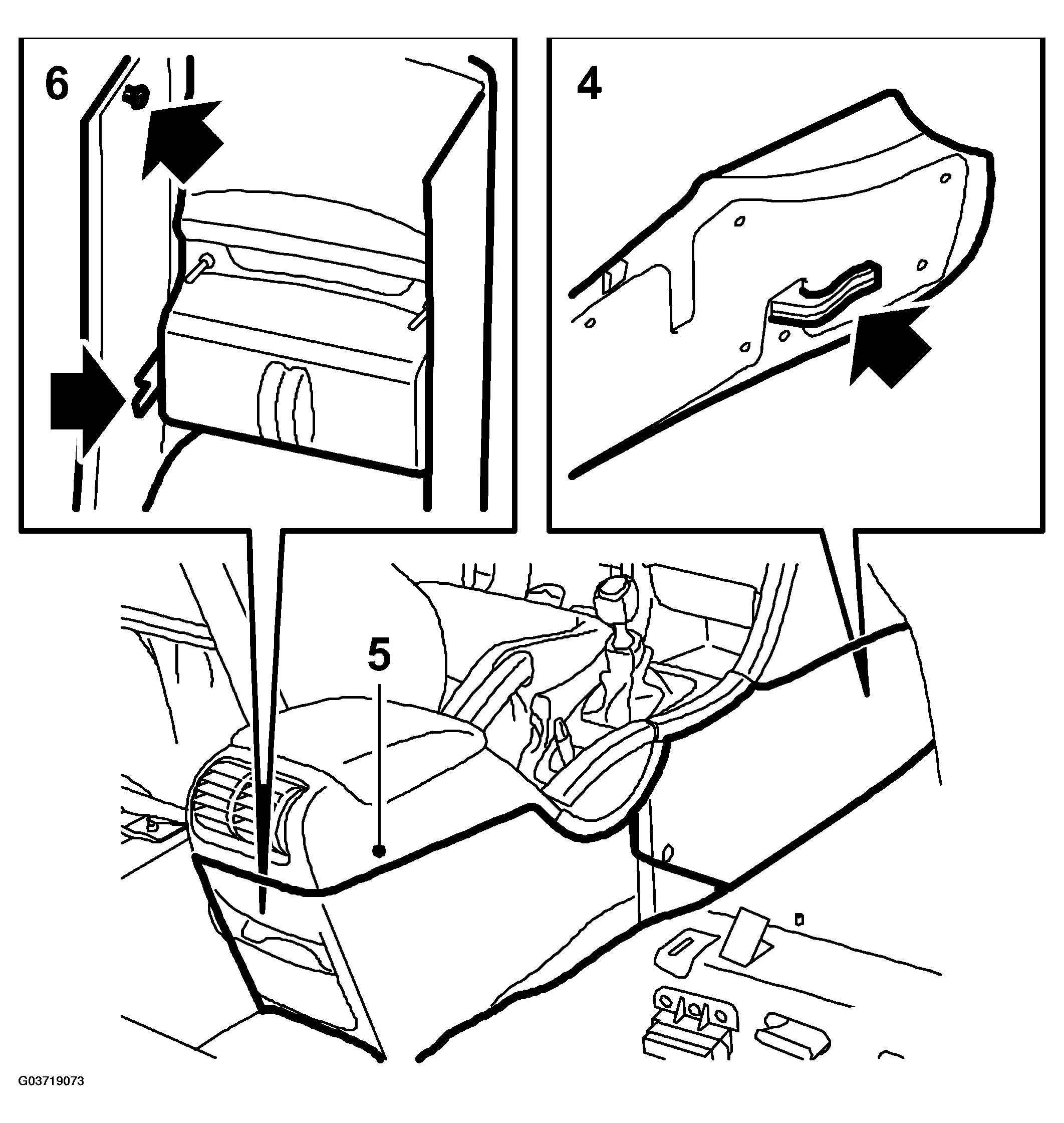 6

4

5

G03719073