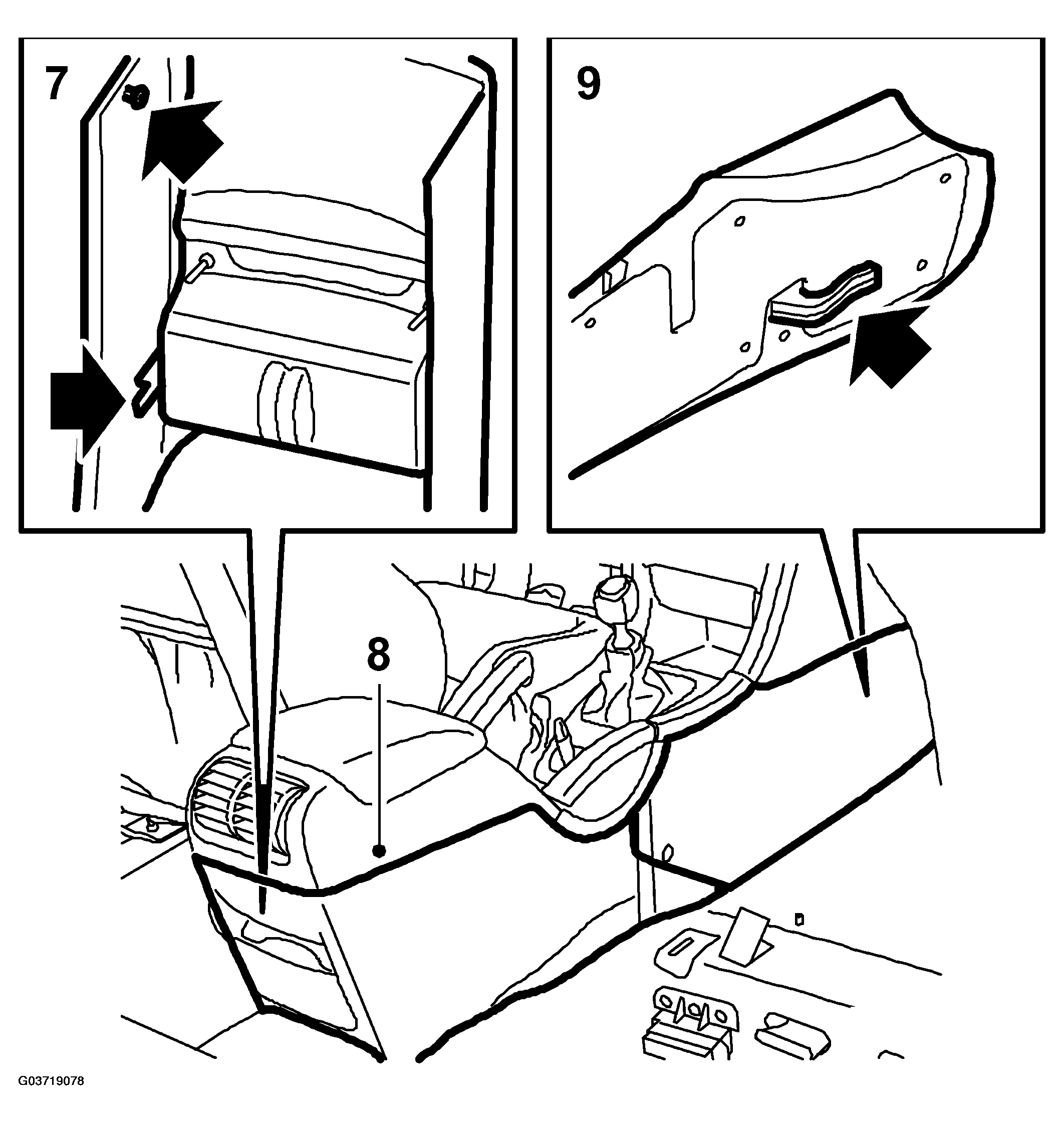 7

9

8

G03719078