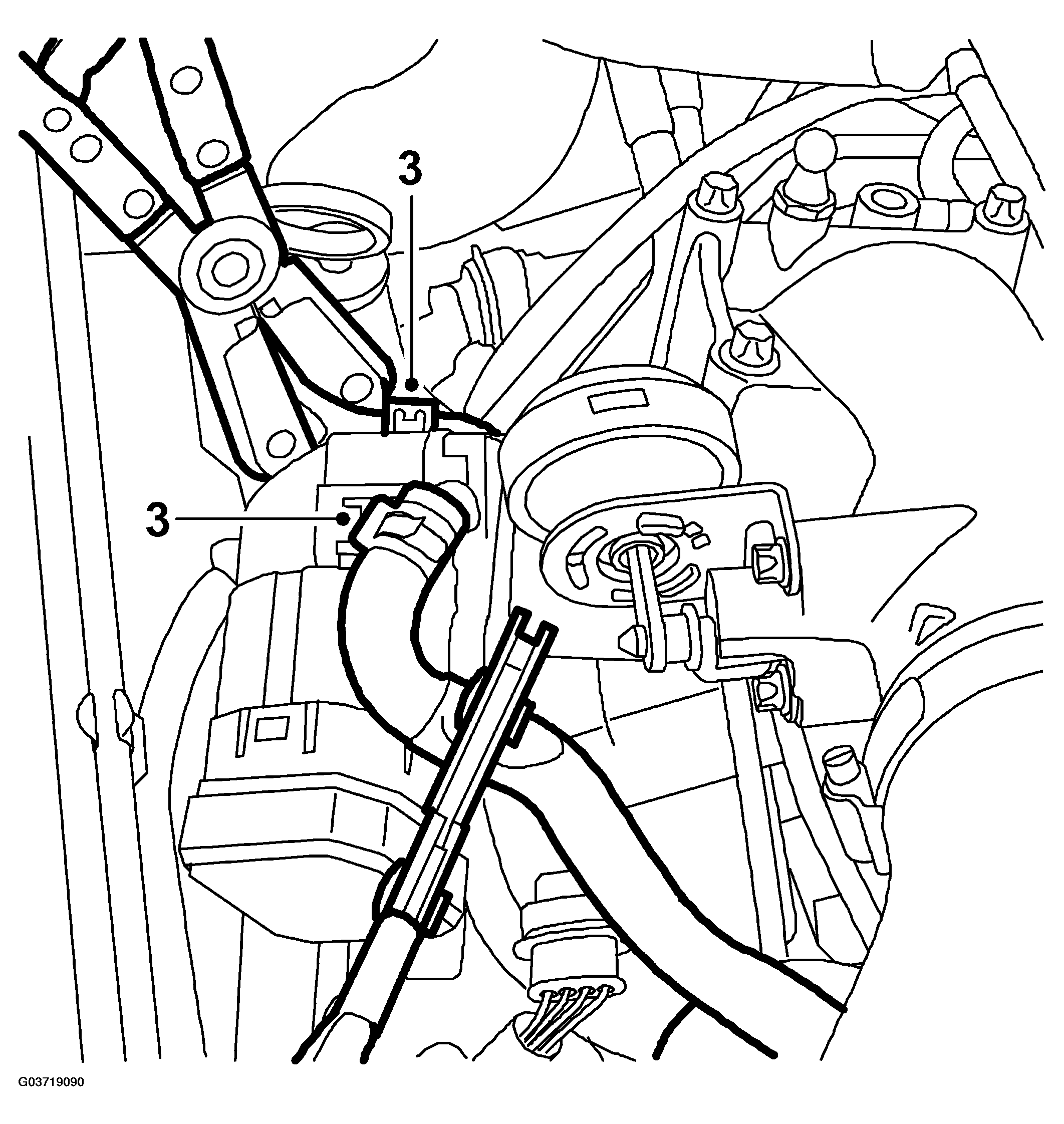 3

3

G03719090