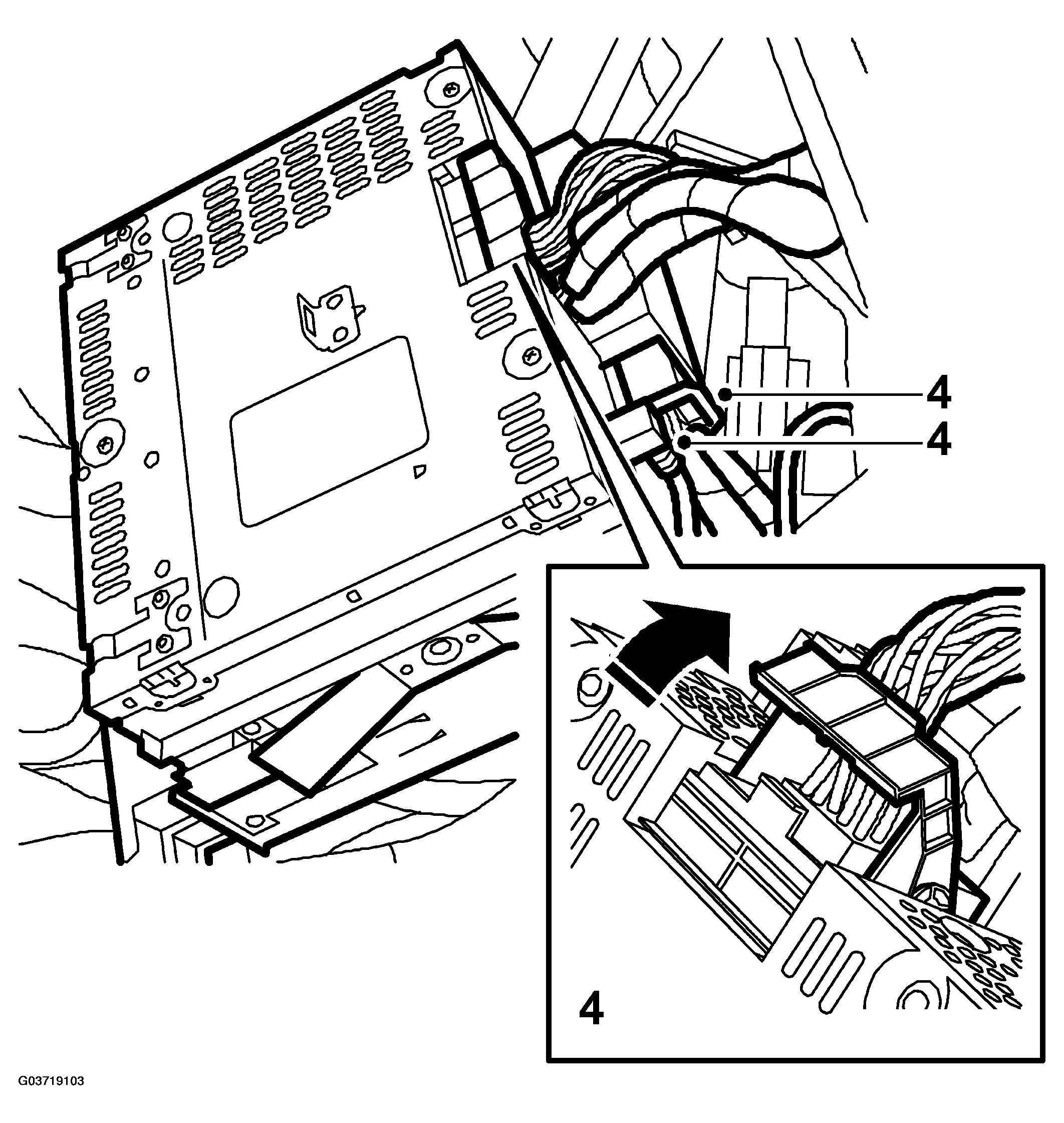 4
4
4
G03719103