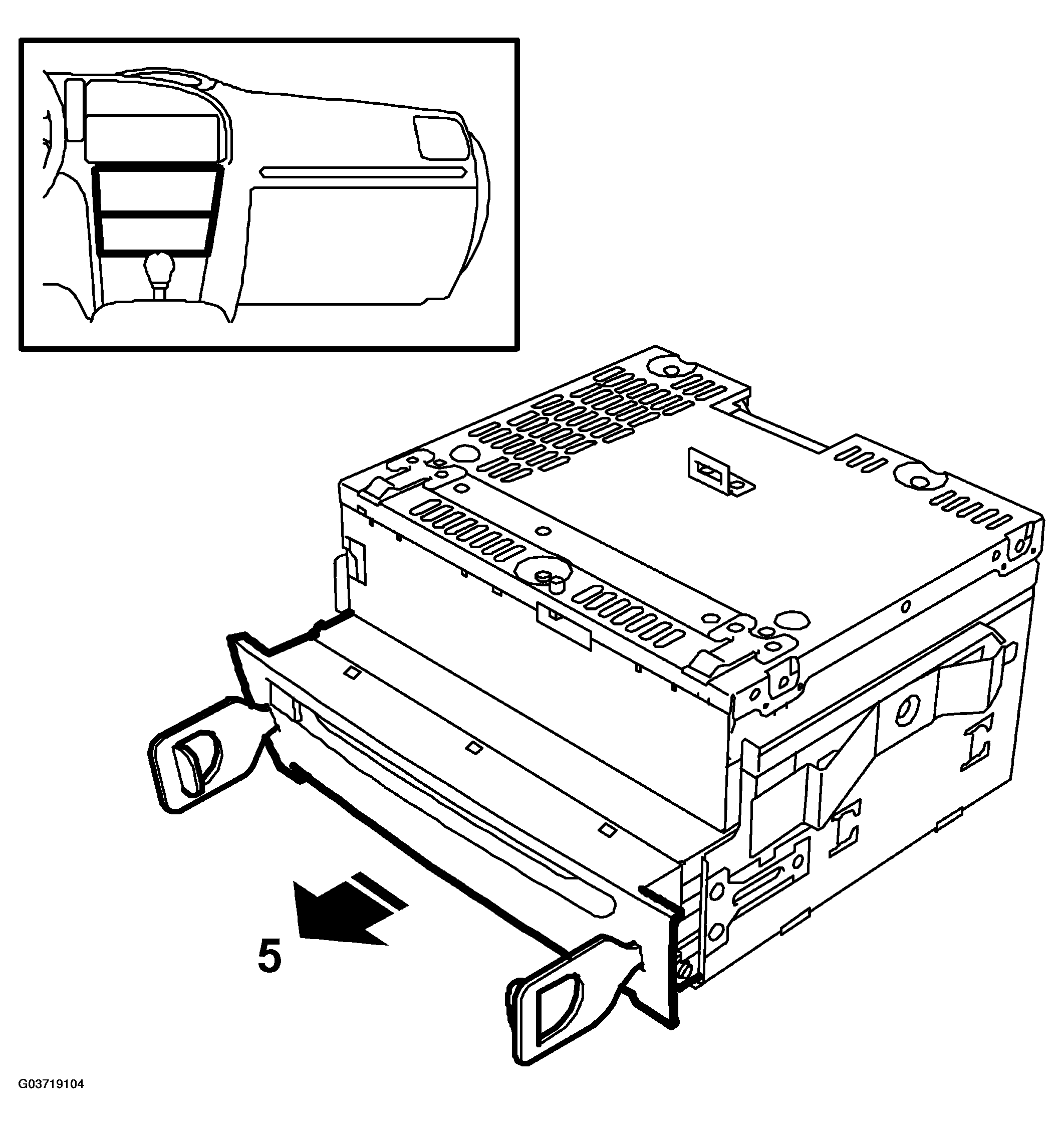 5

G03719104