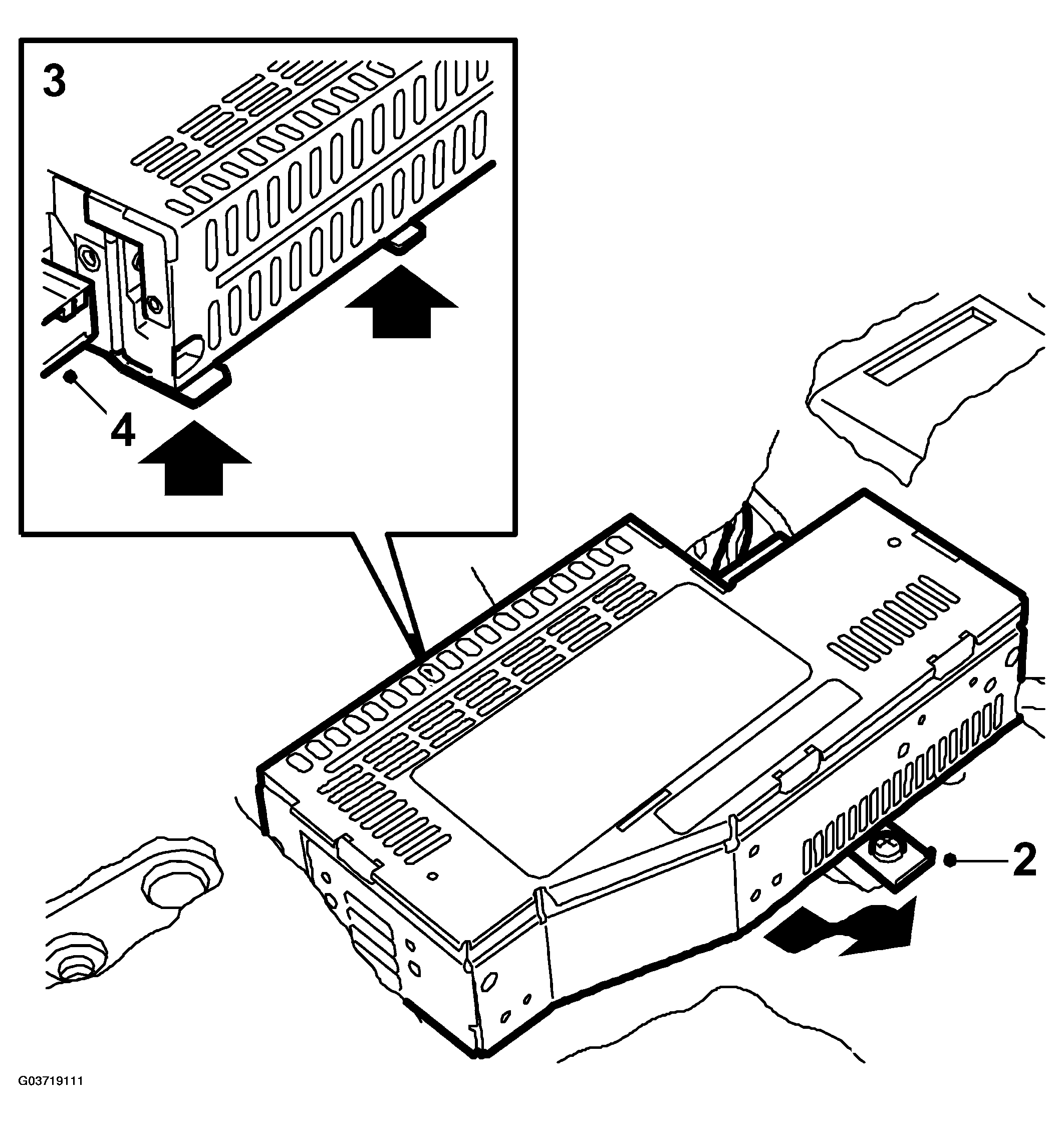 3

4

2

G03719111