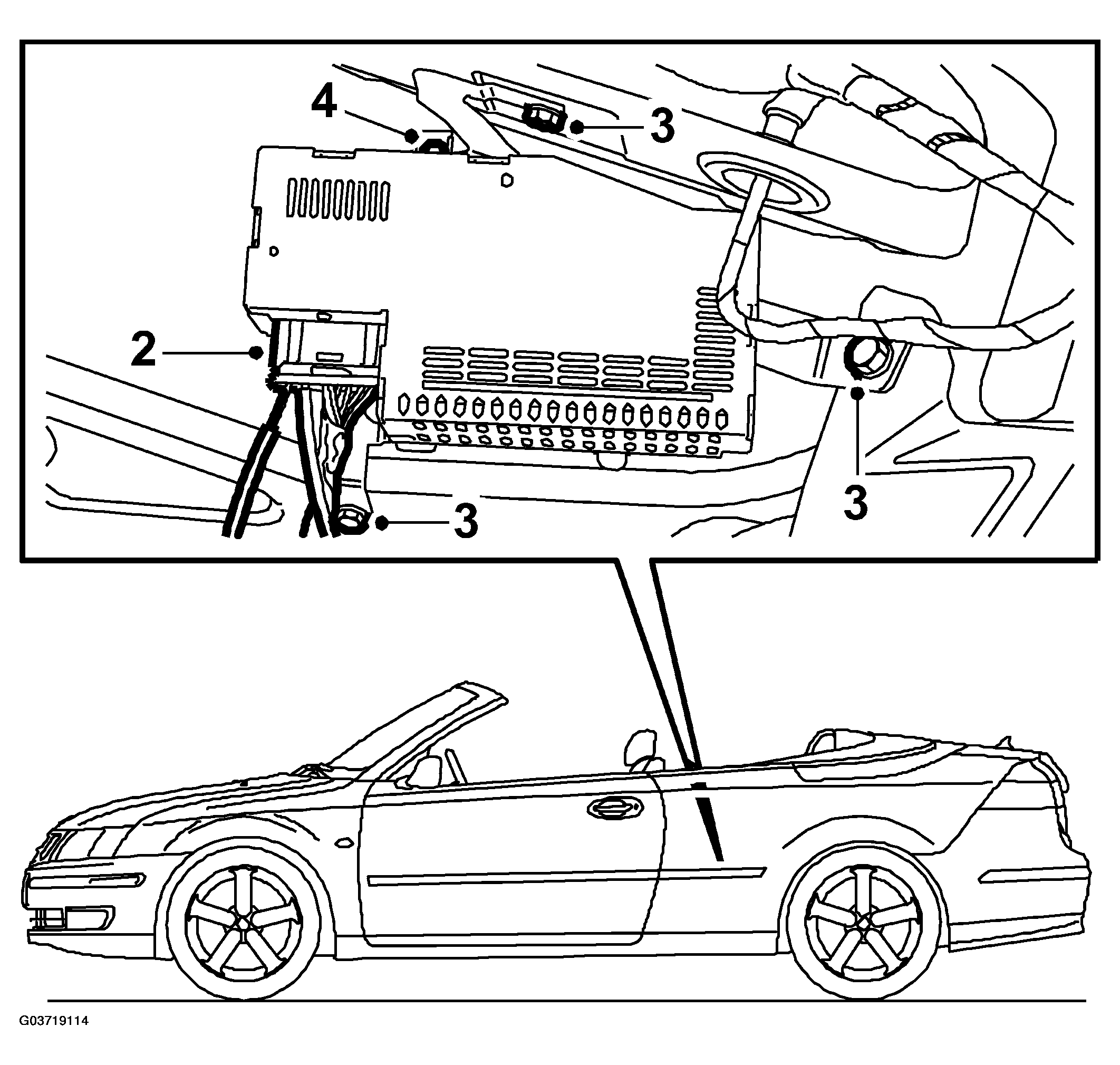 4
3
2
3
3
G03719114