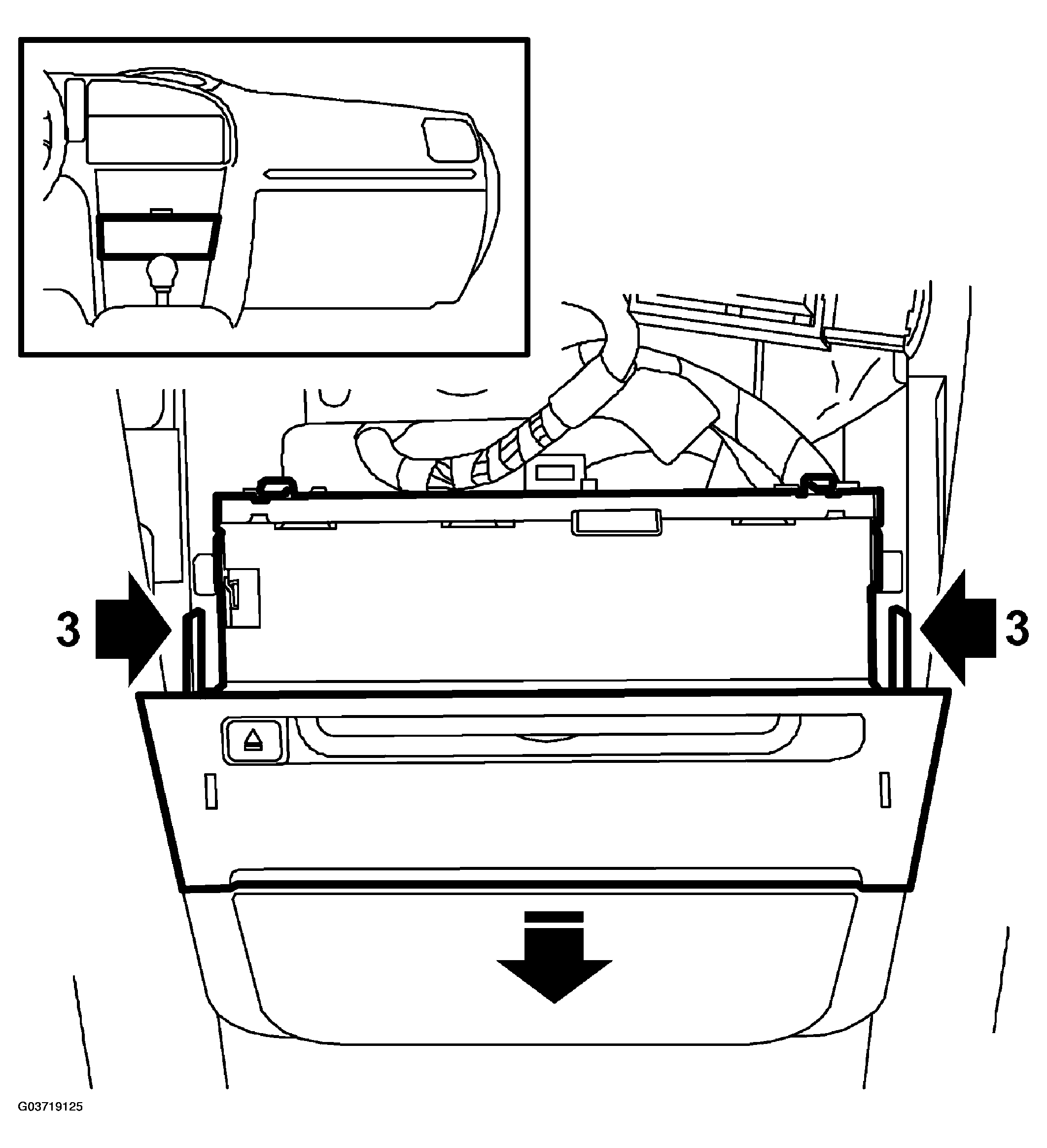 3
3
G03719125