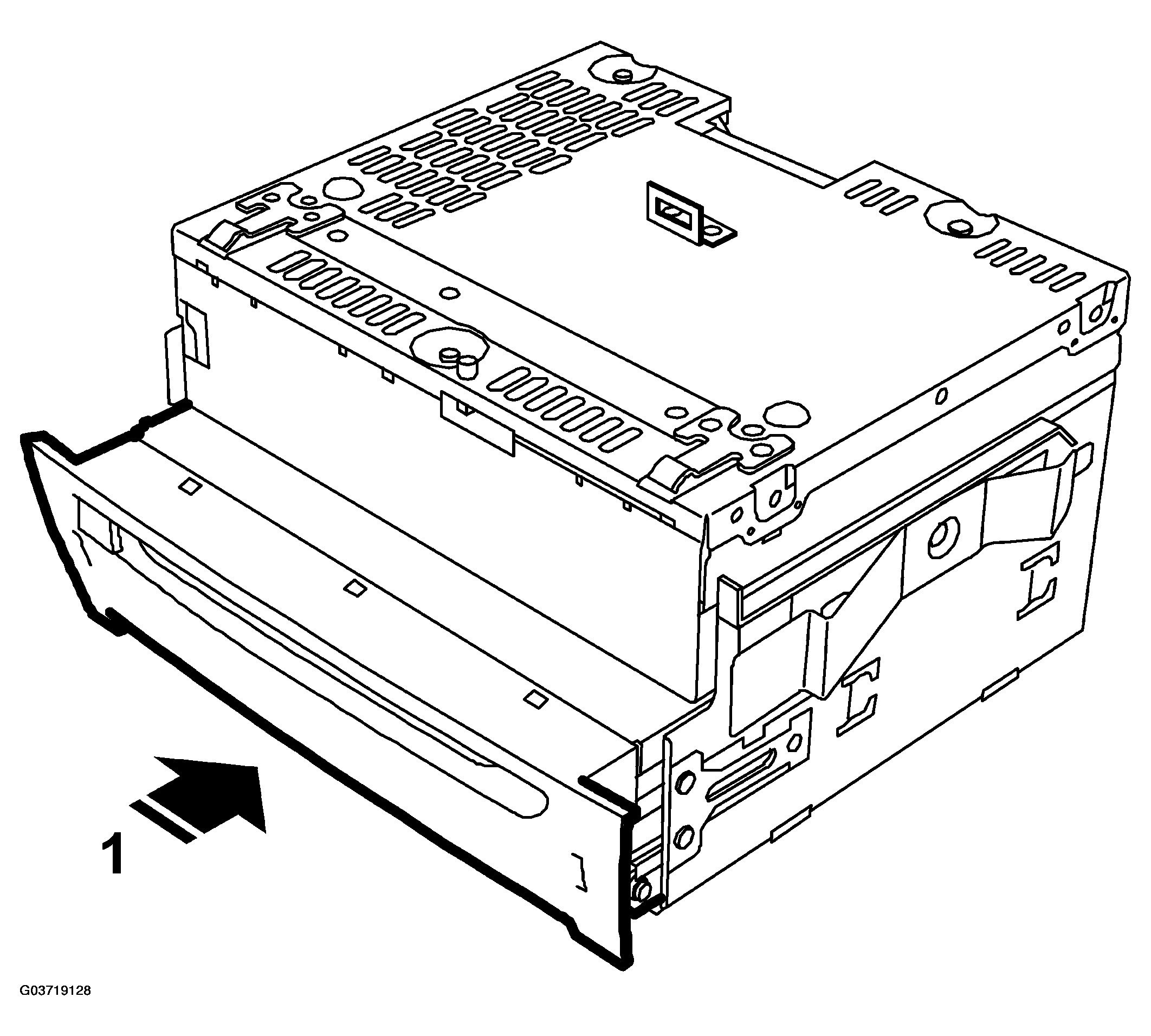 1

G03719128