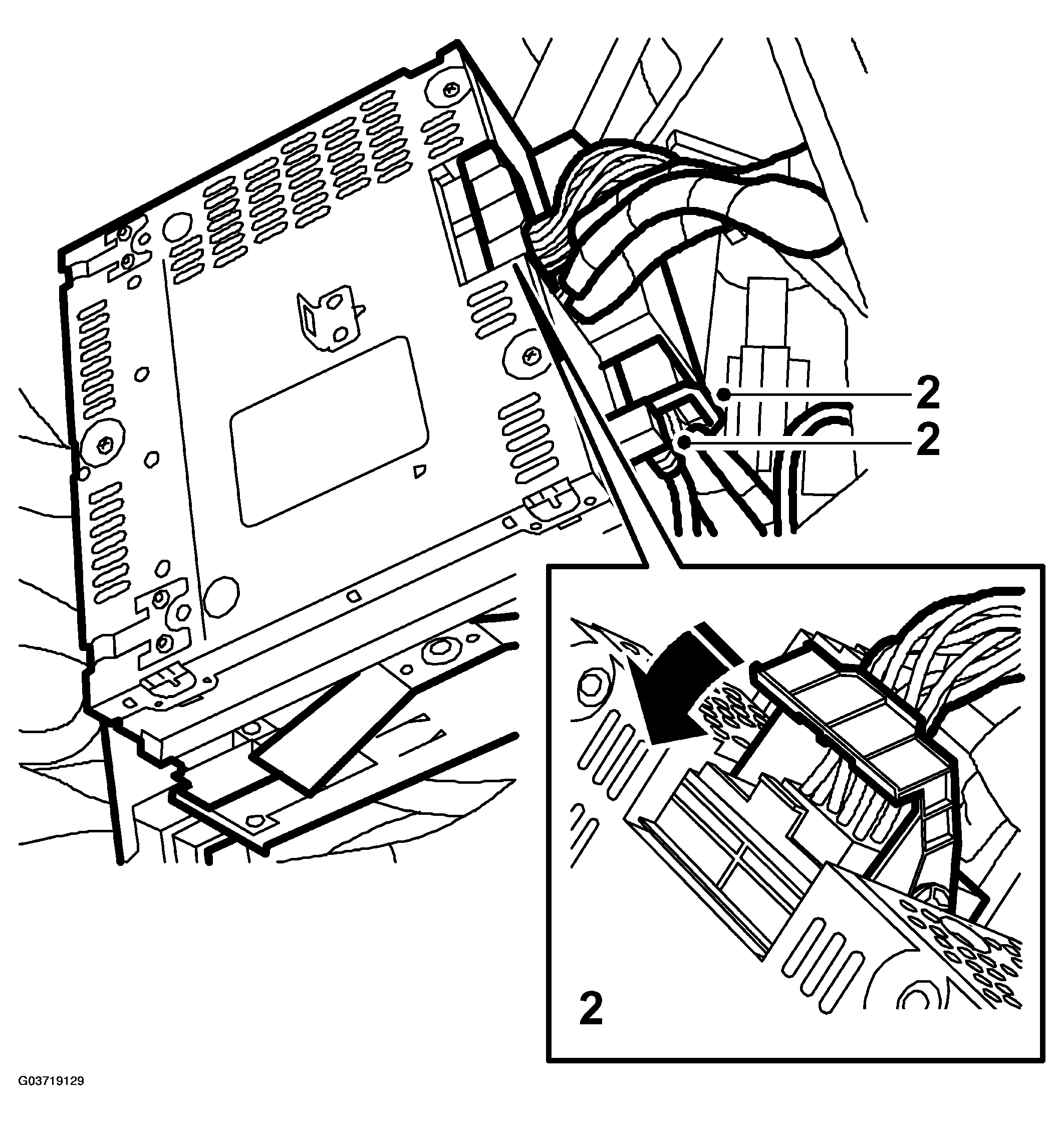 2
2
2
G03719129