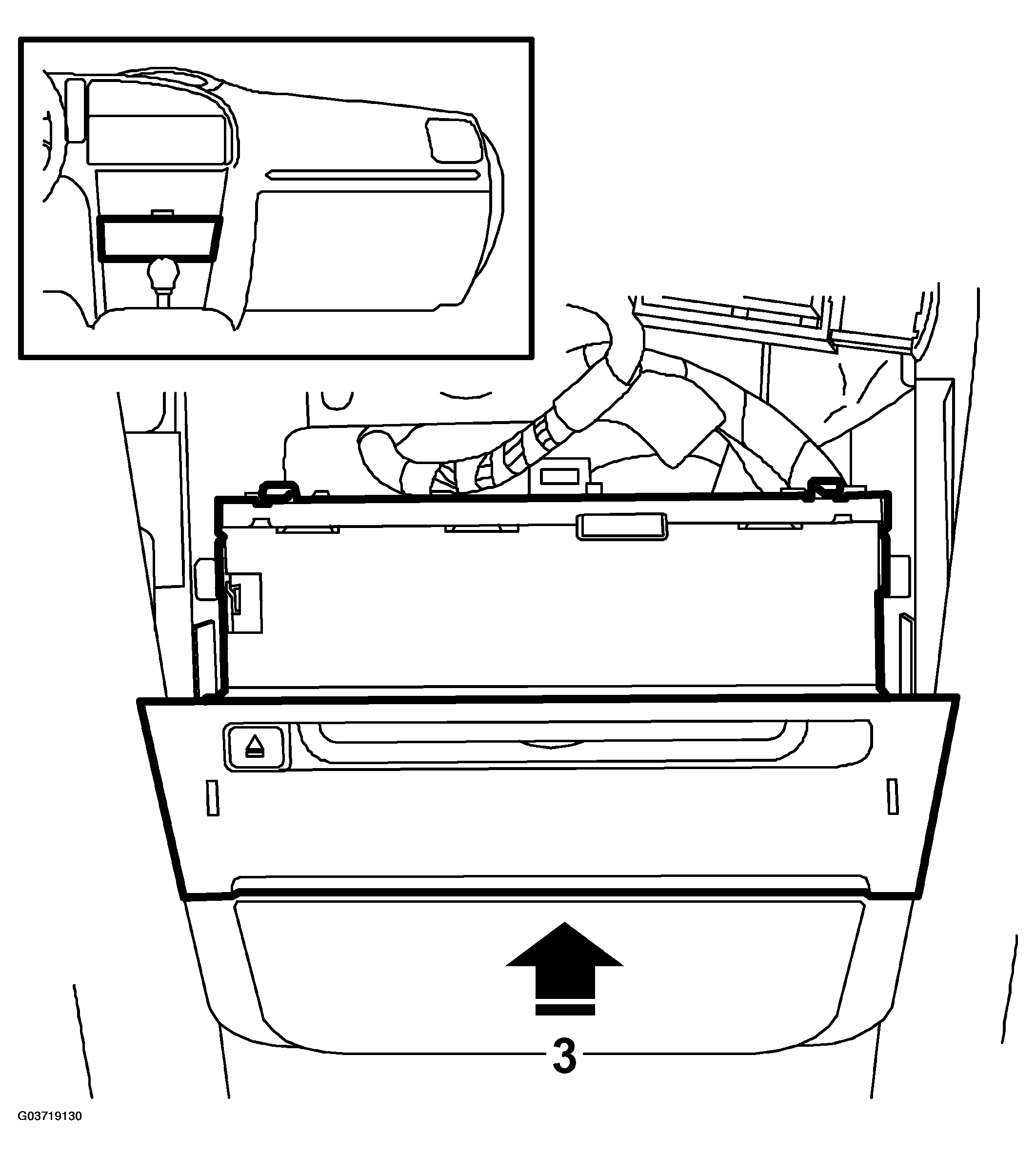 3

G03719130