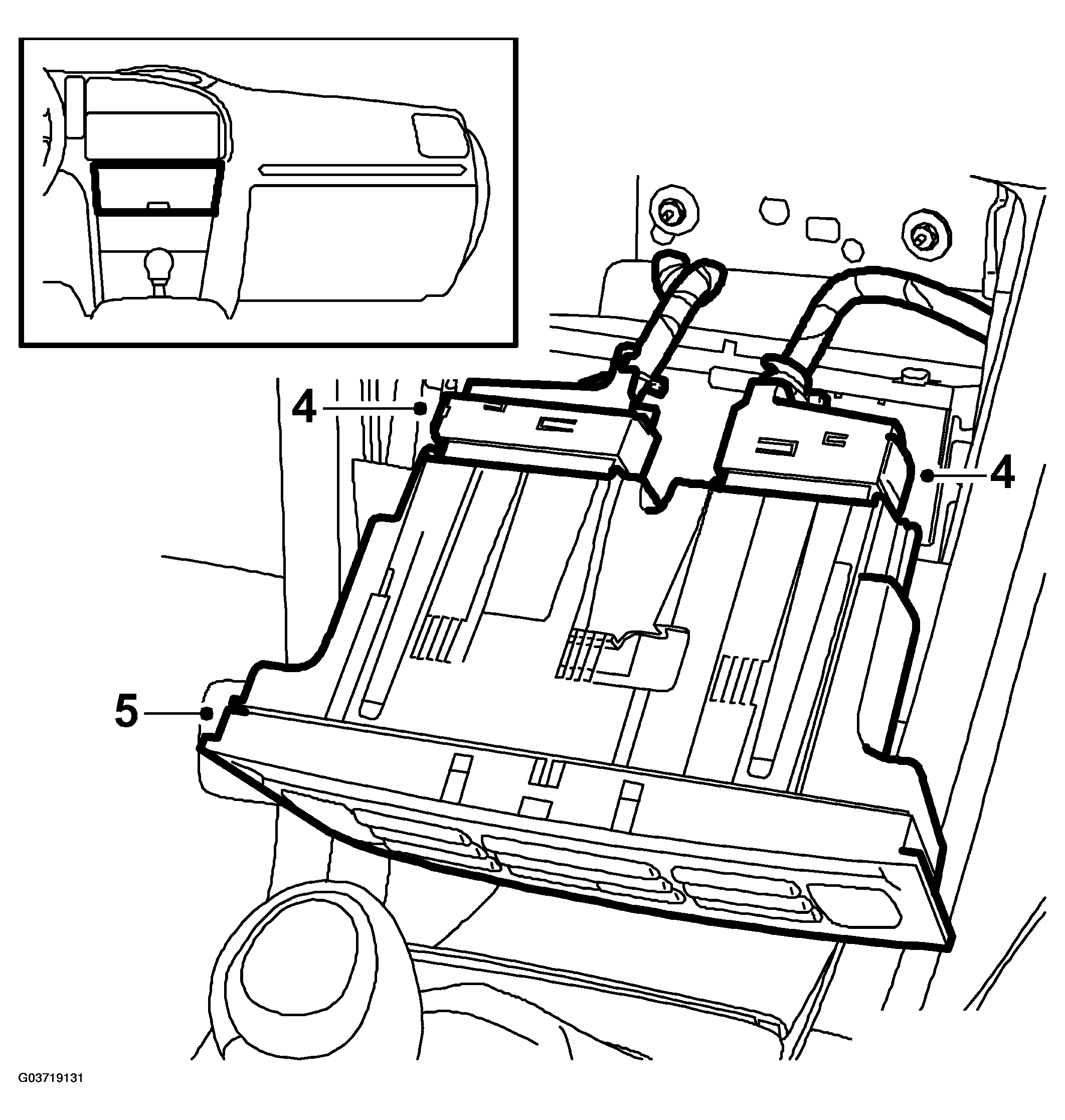 4
4
5
G03719131