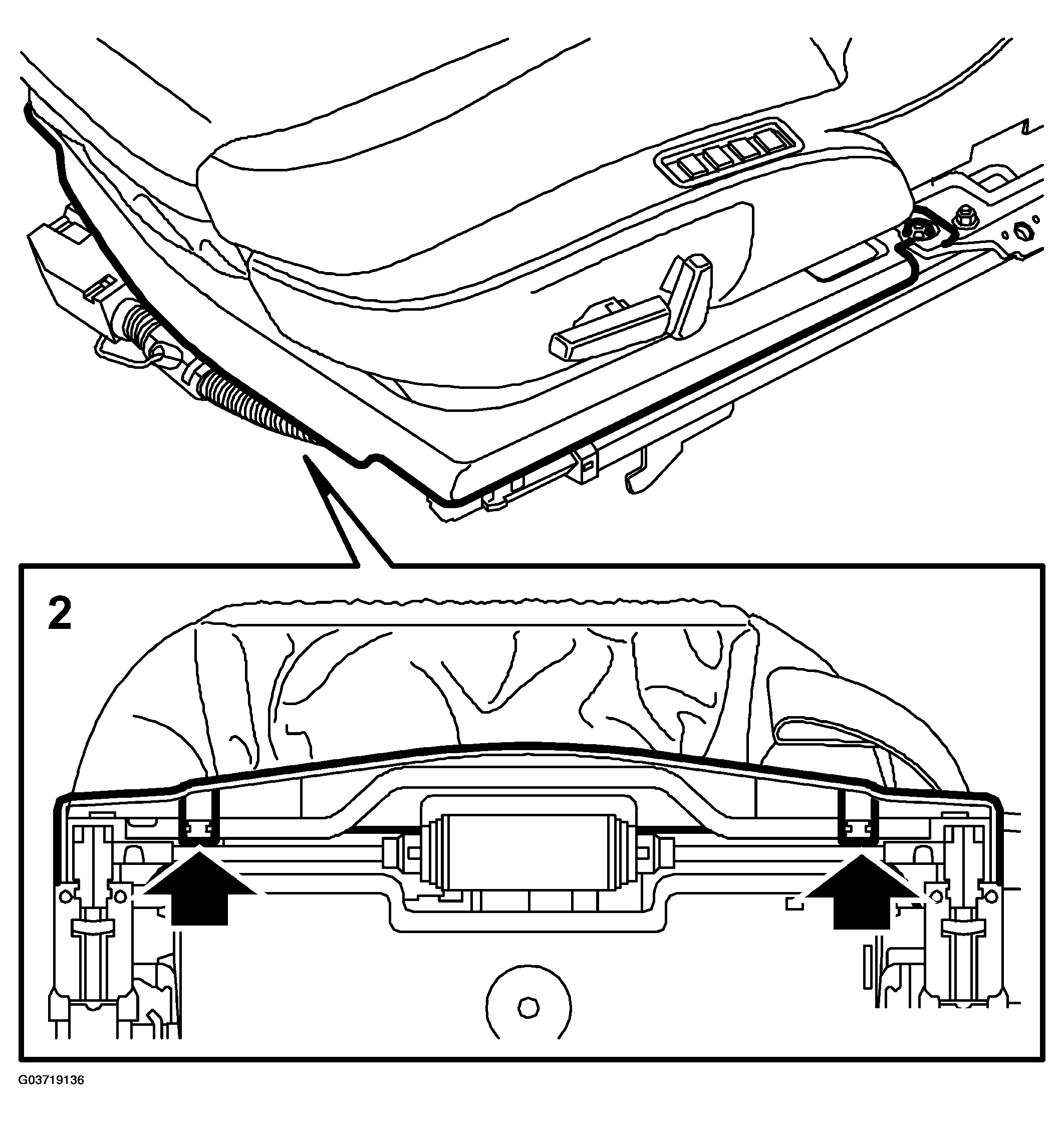 2

G03719136