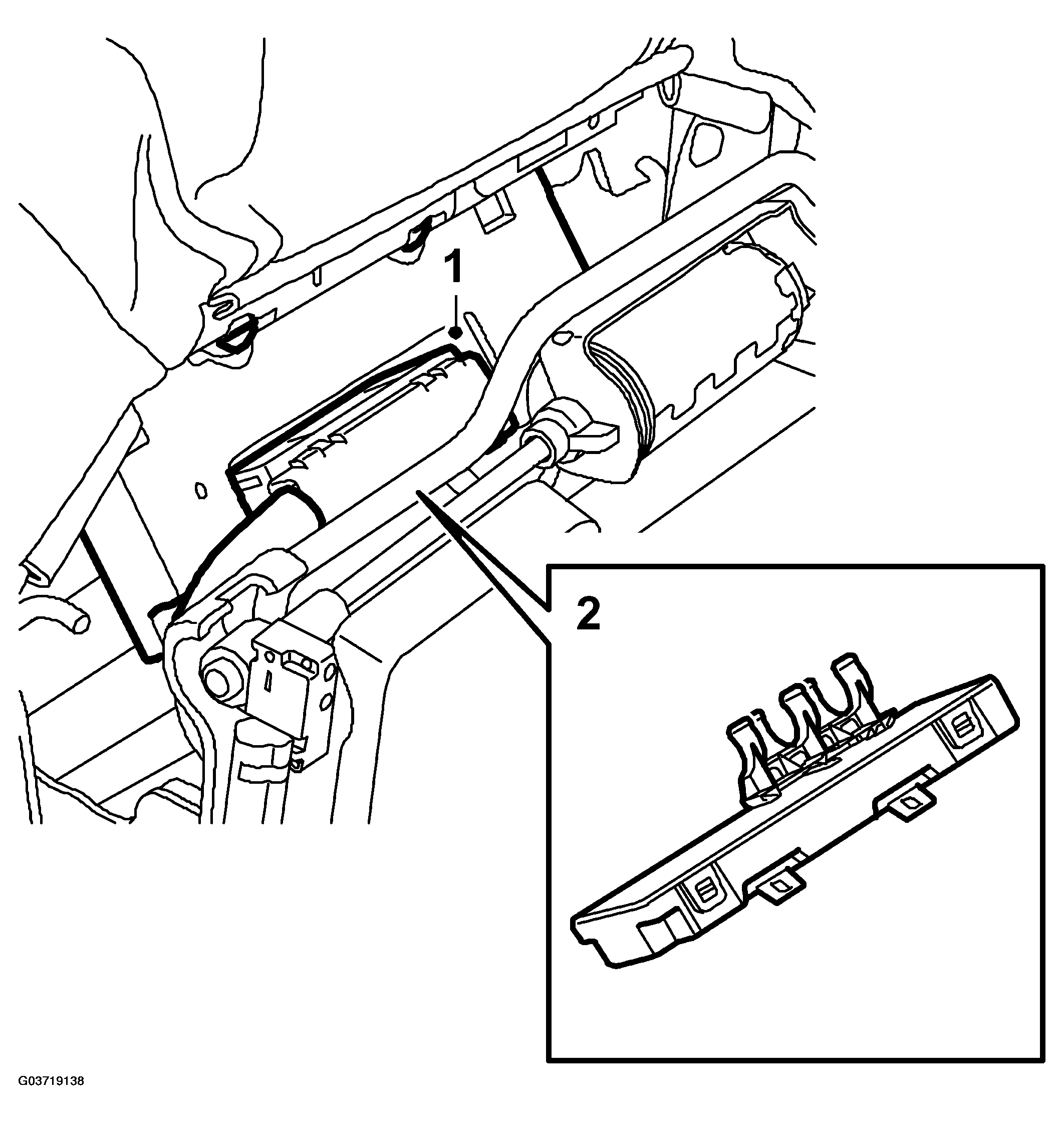 1

2

G03719138