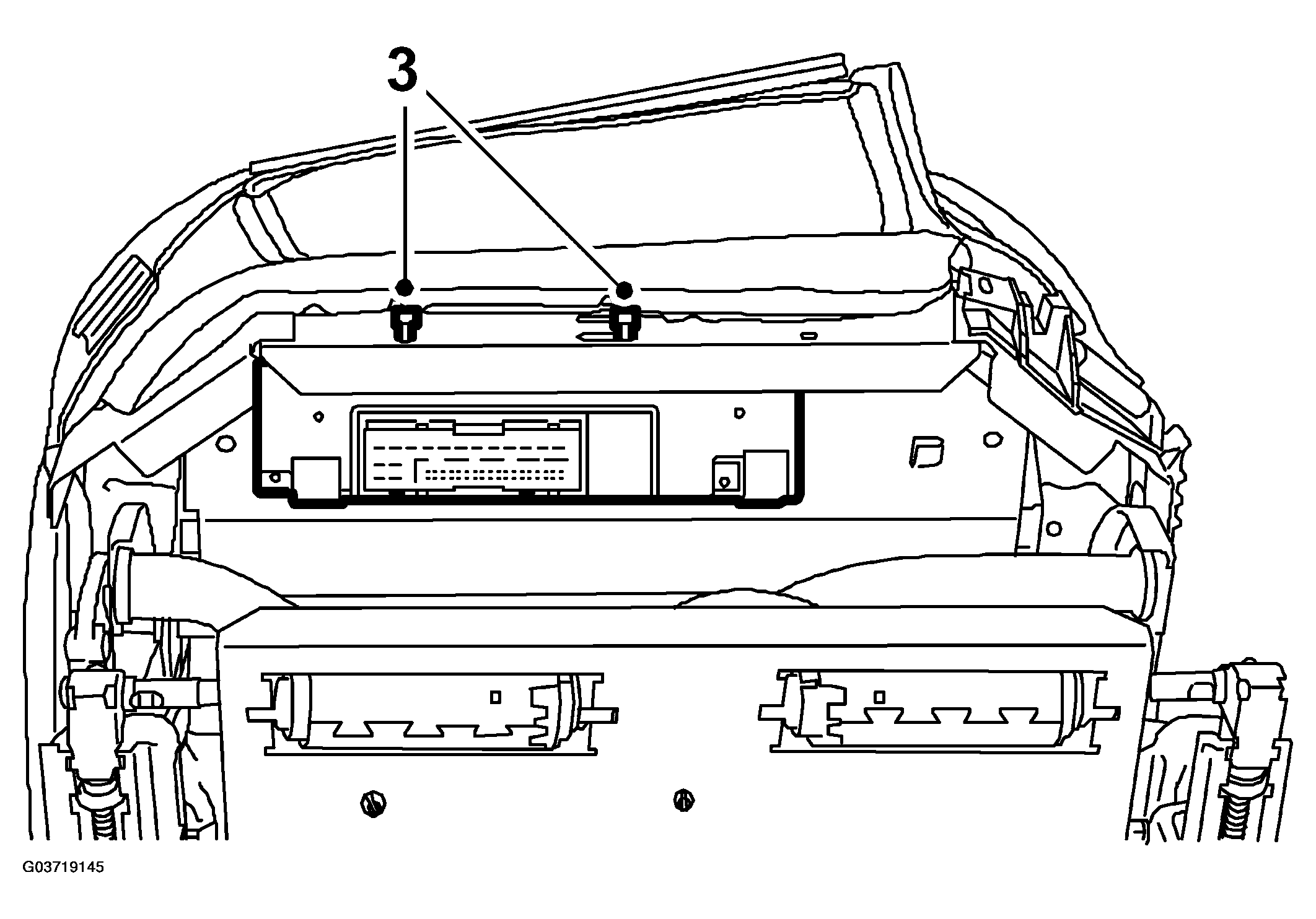 3

G03719145