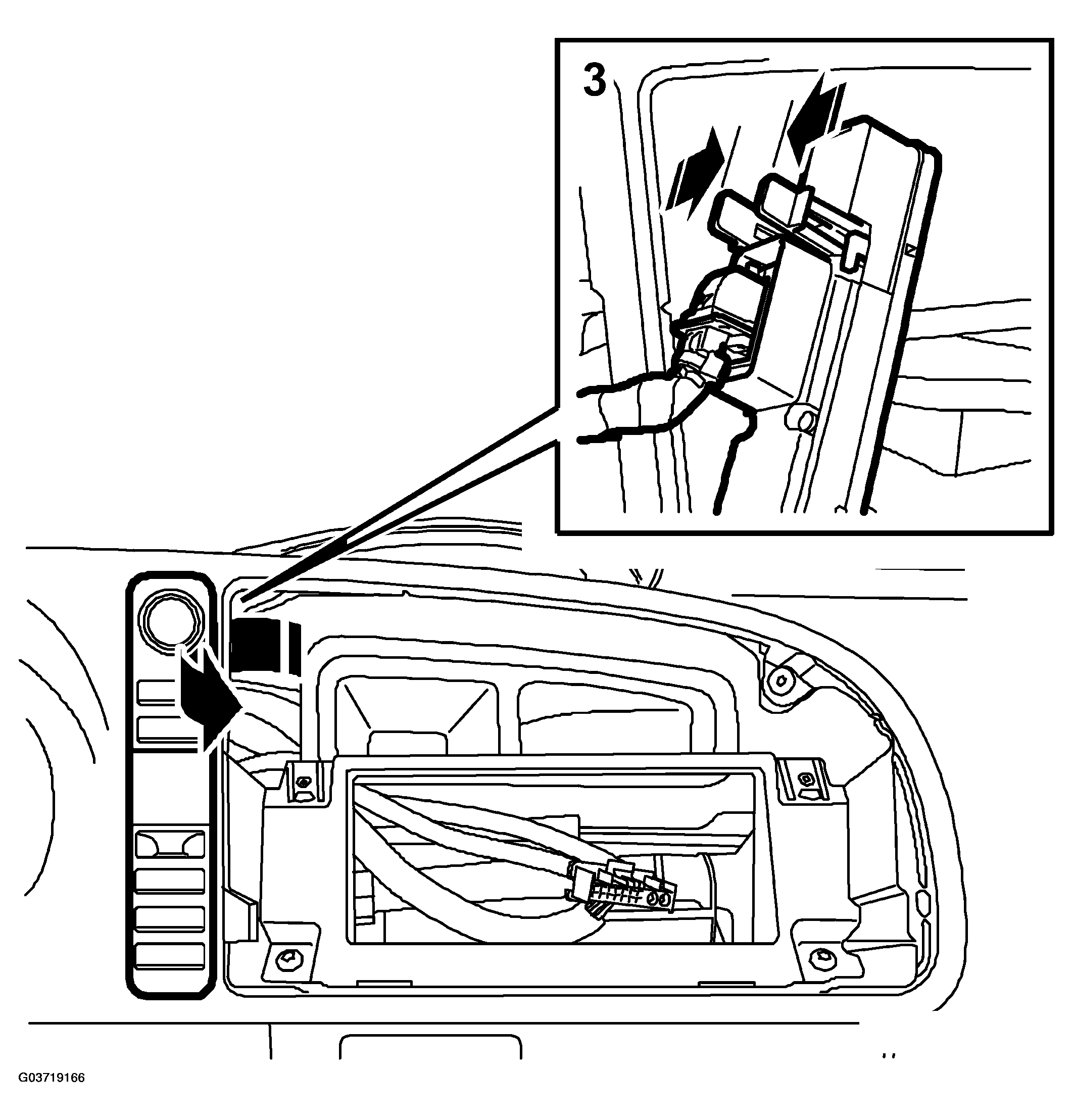 3

G03719166