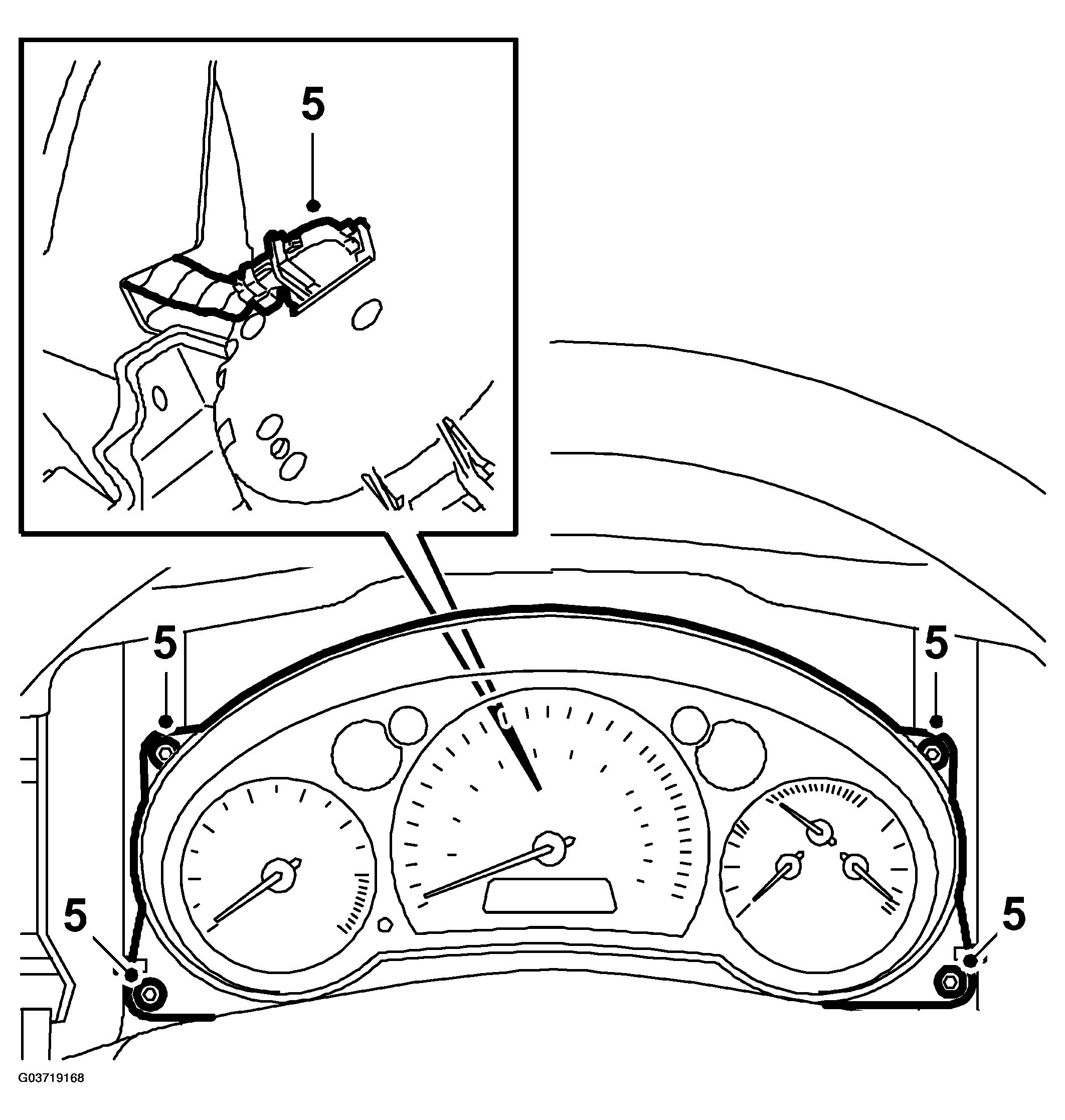 5

5

5

5

5

G03719168