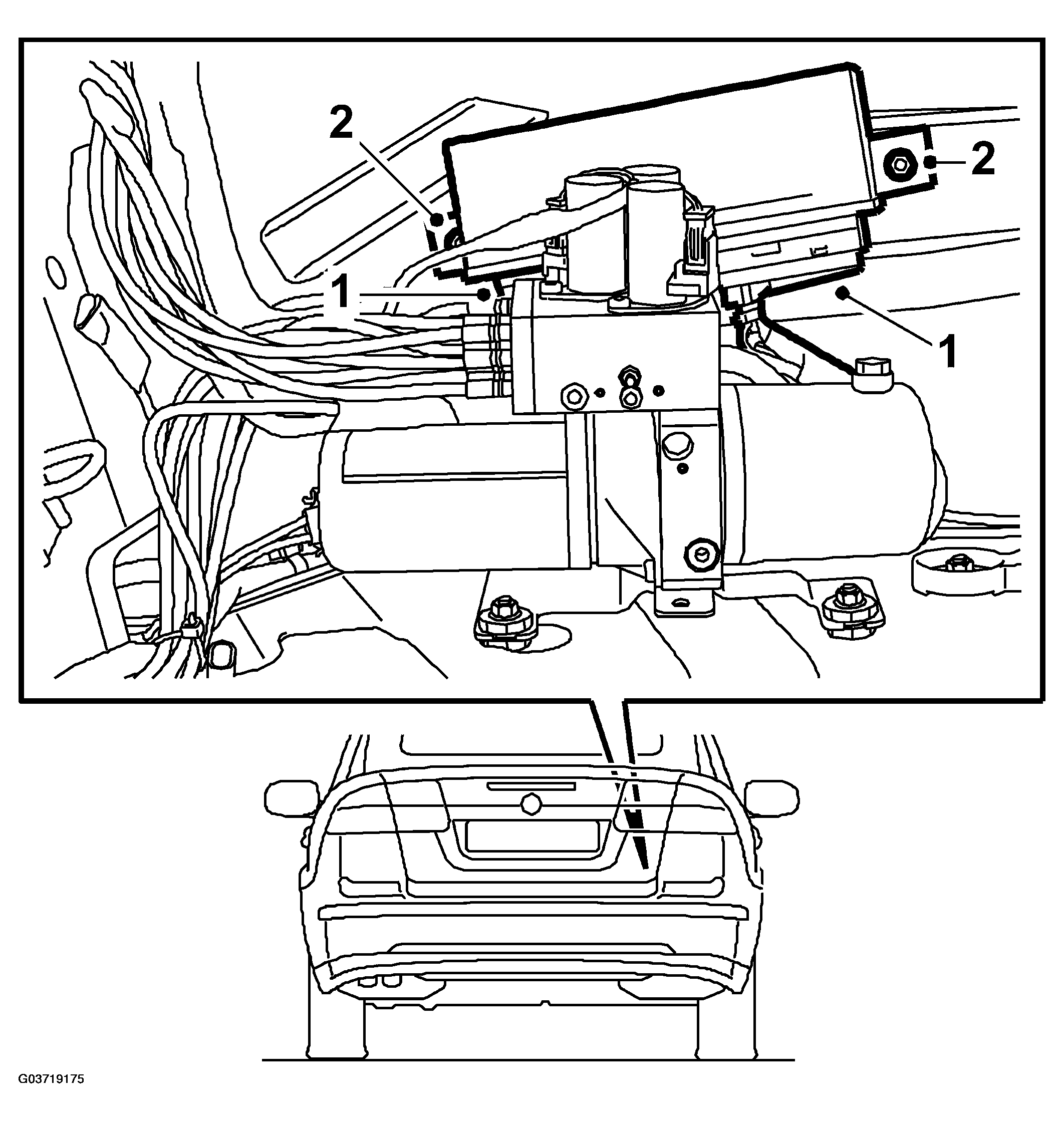 2
2
1
1
G03719175