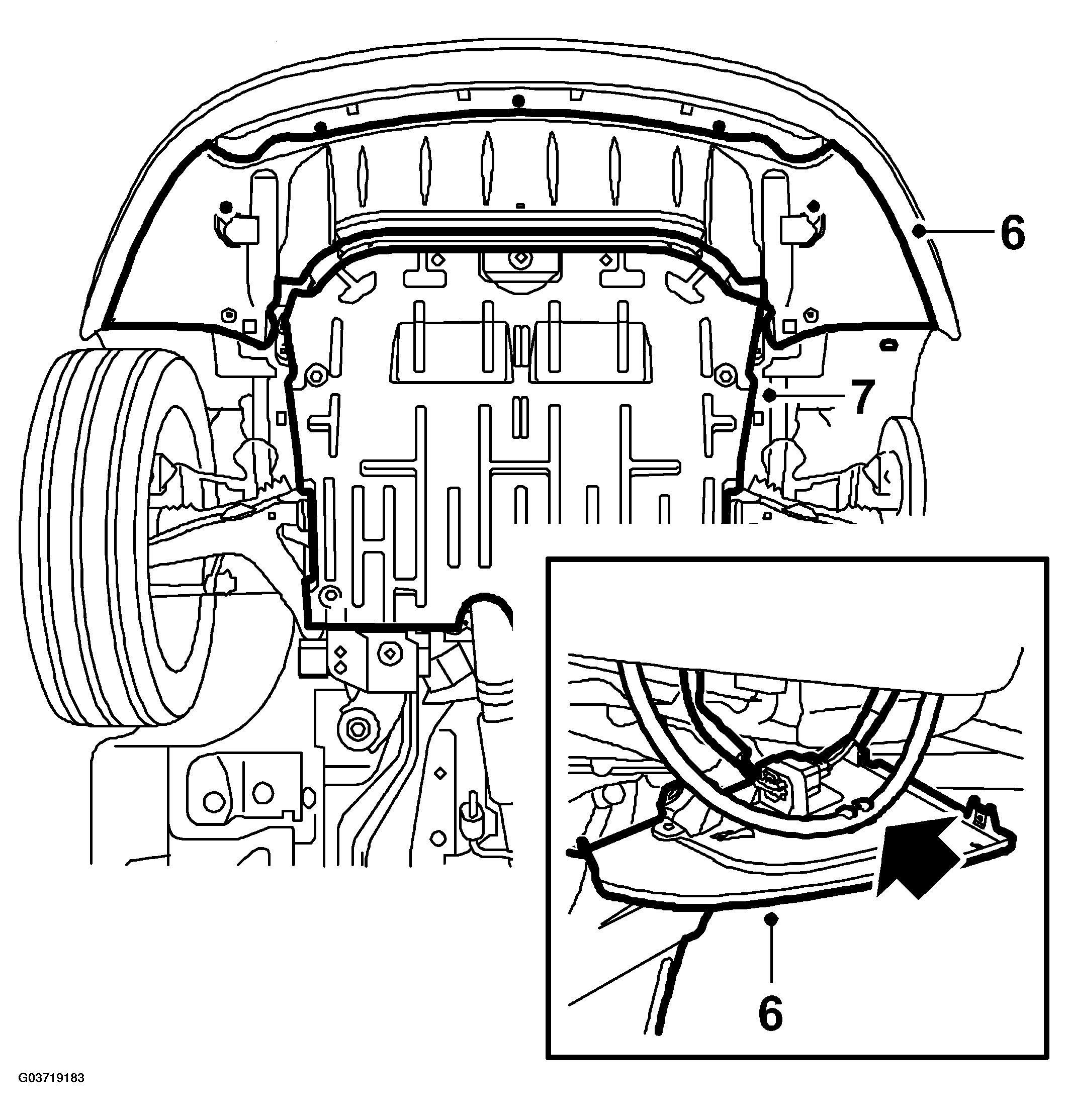 6

7

6

G03719183