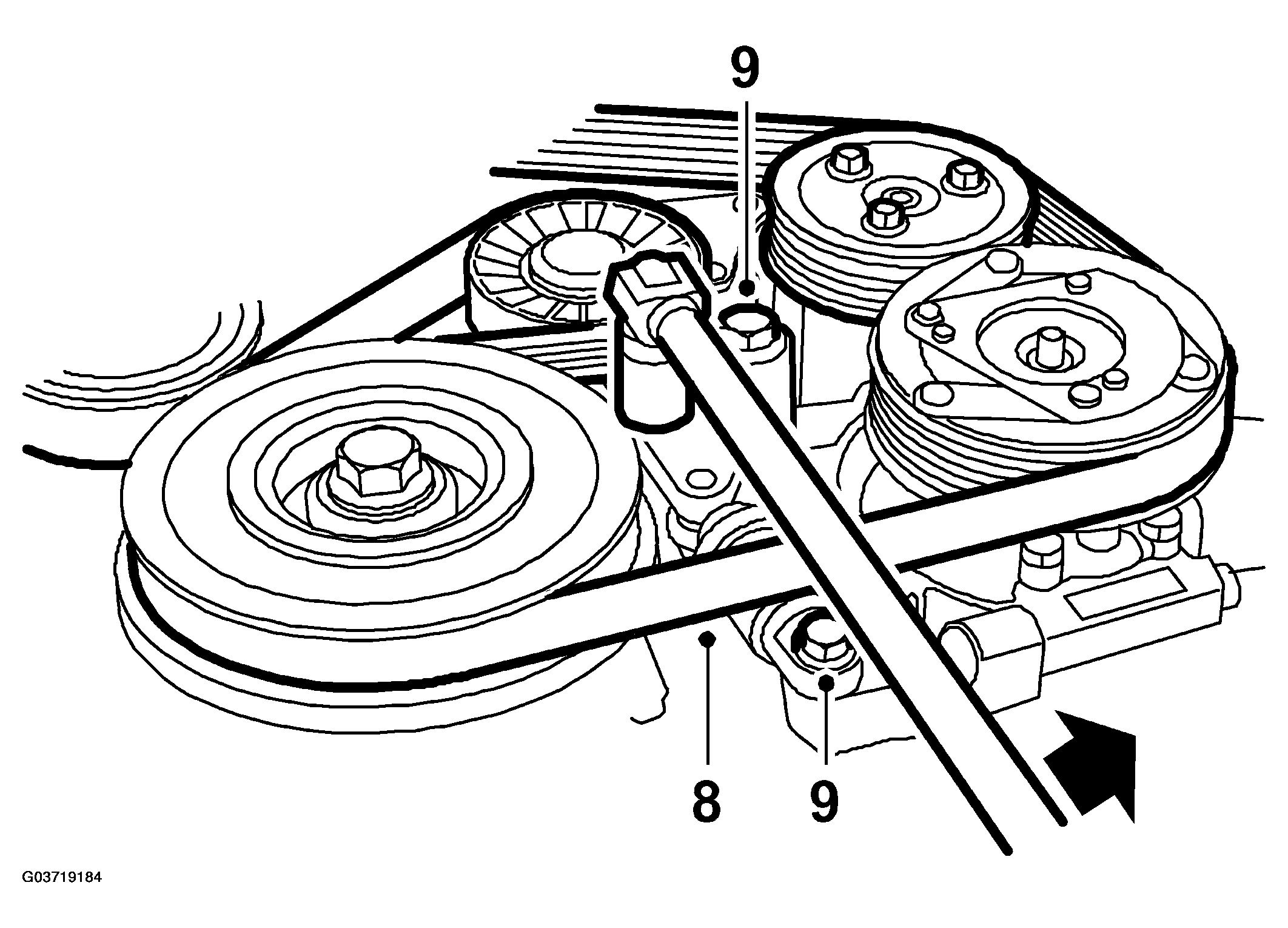 9

8

9

G03719184