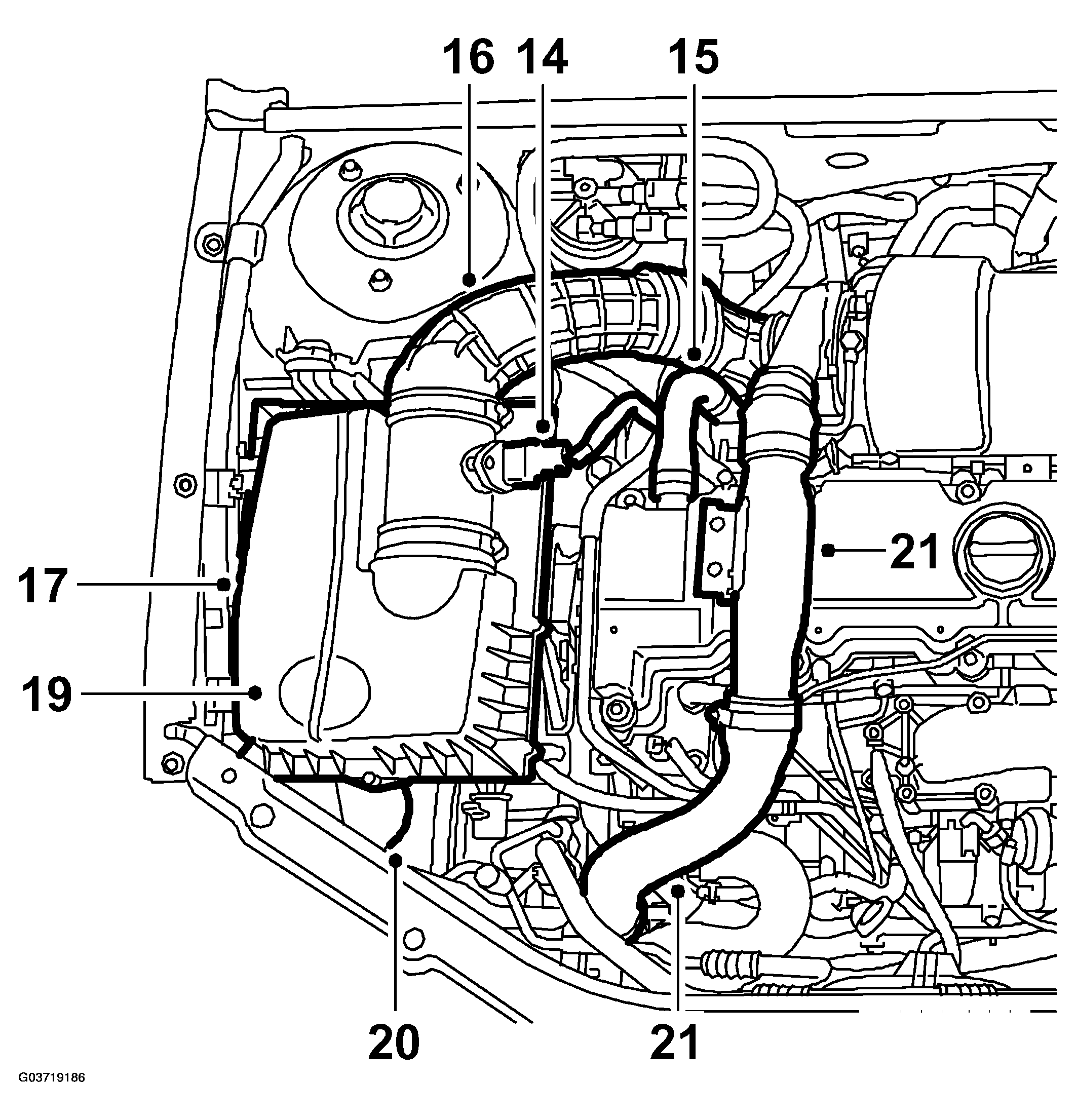 16 14 15

21

17

19

20 21

G03719186