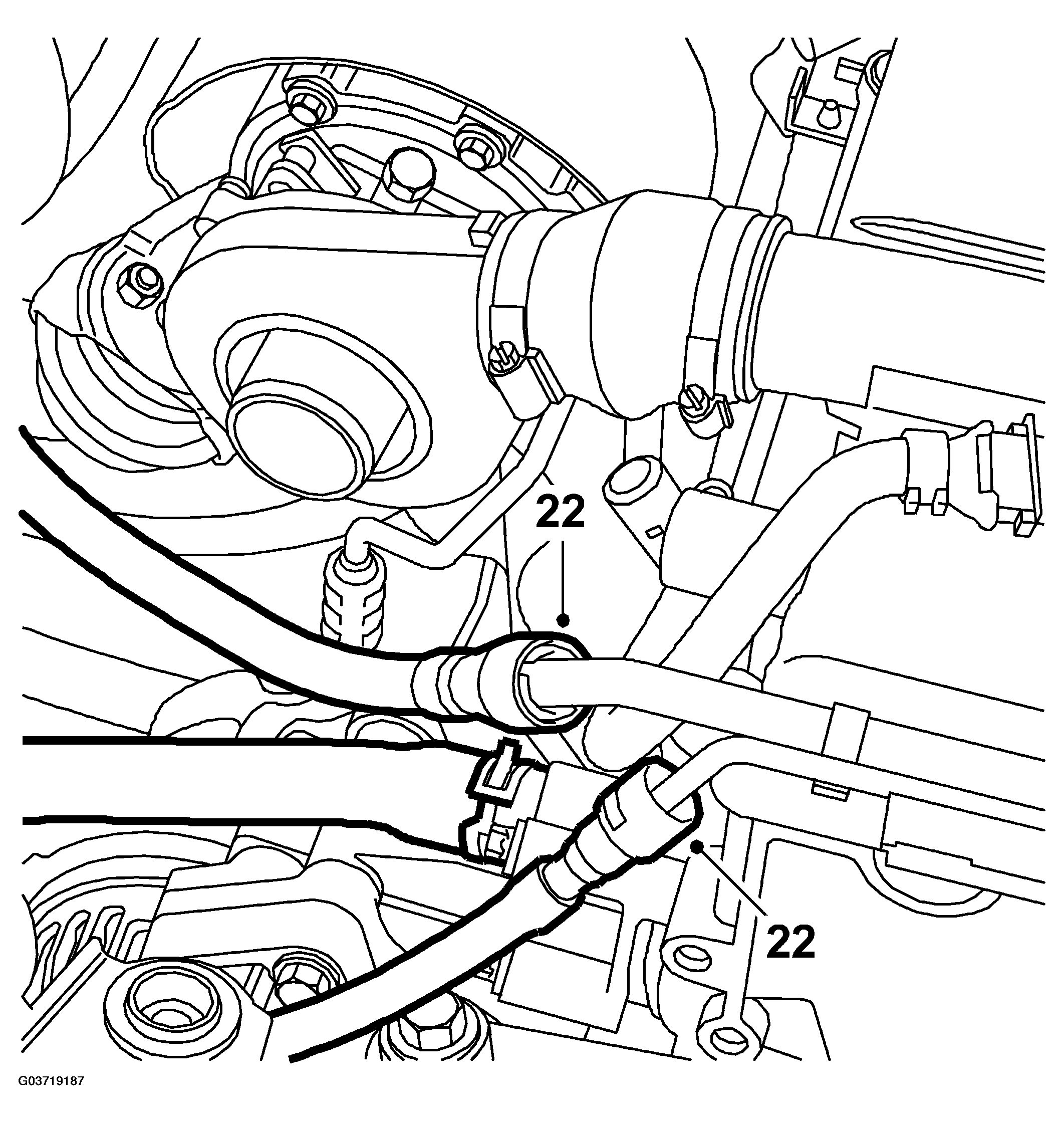 22

22

G03719187