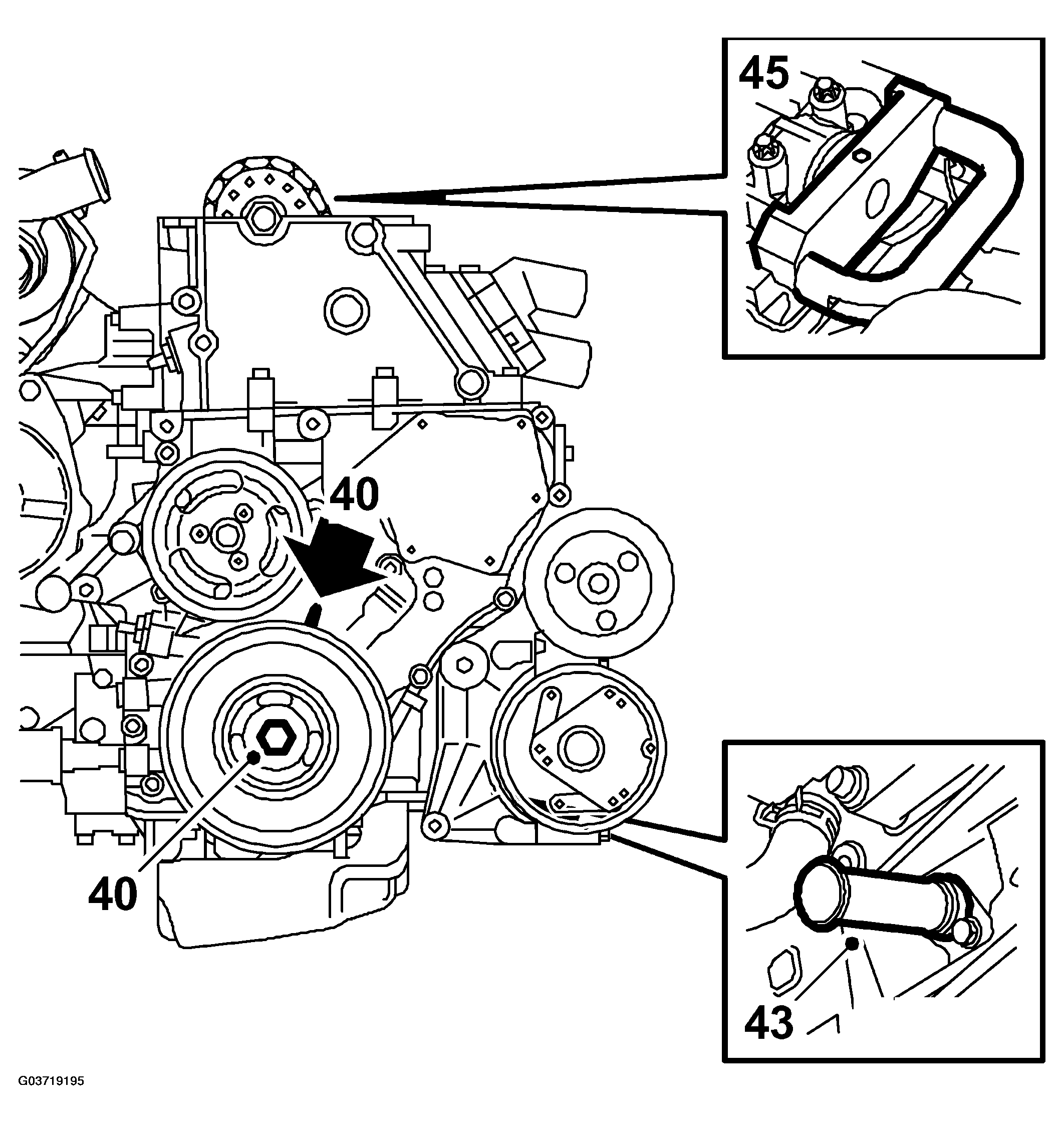 45
40
40
43
G03719195