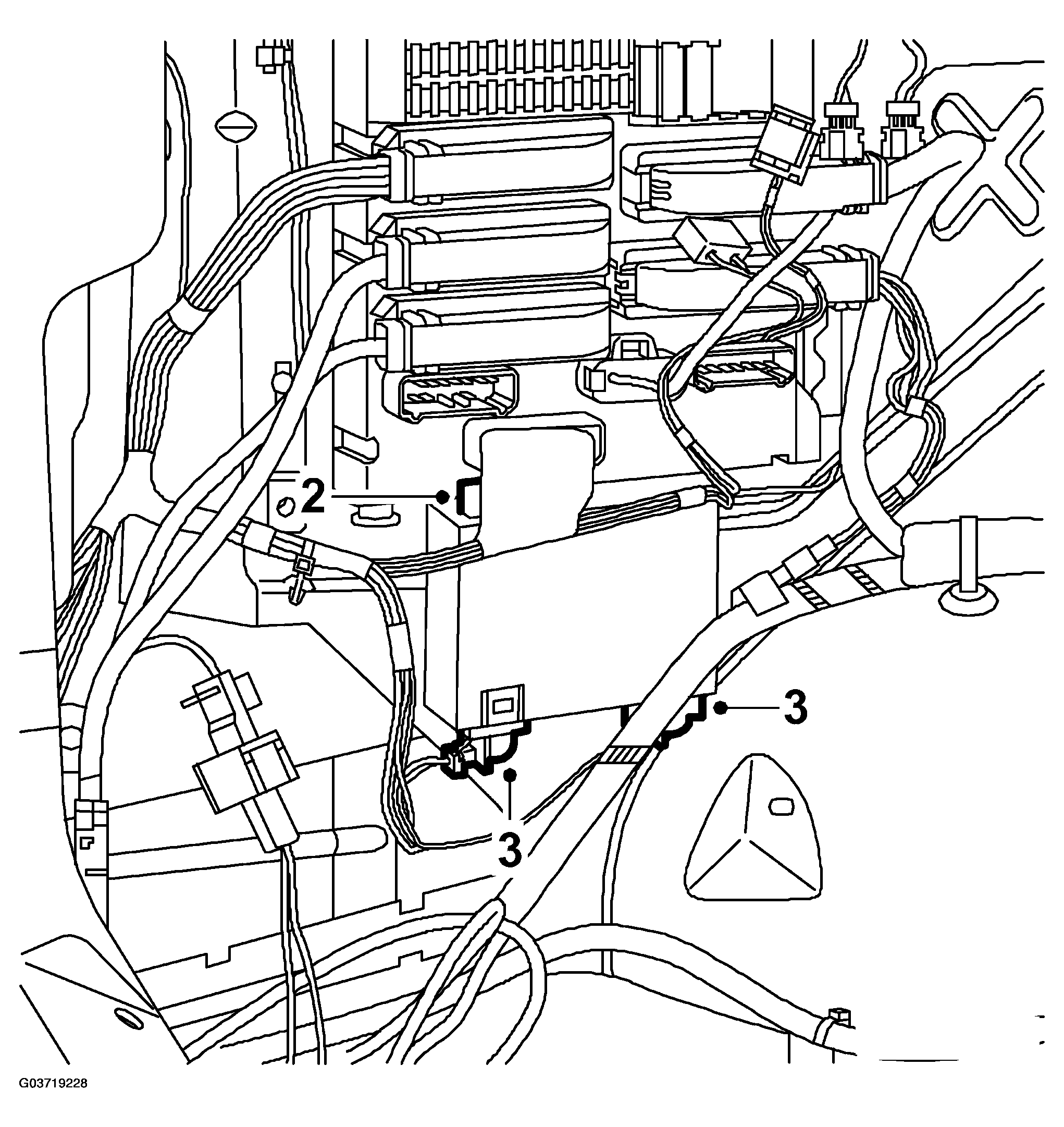 2
3
3
G03719228