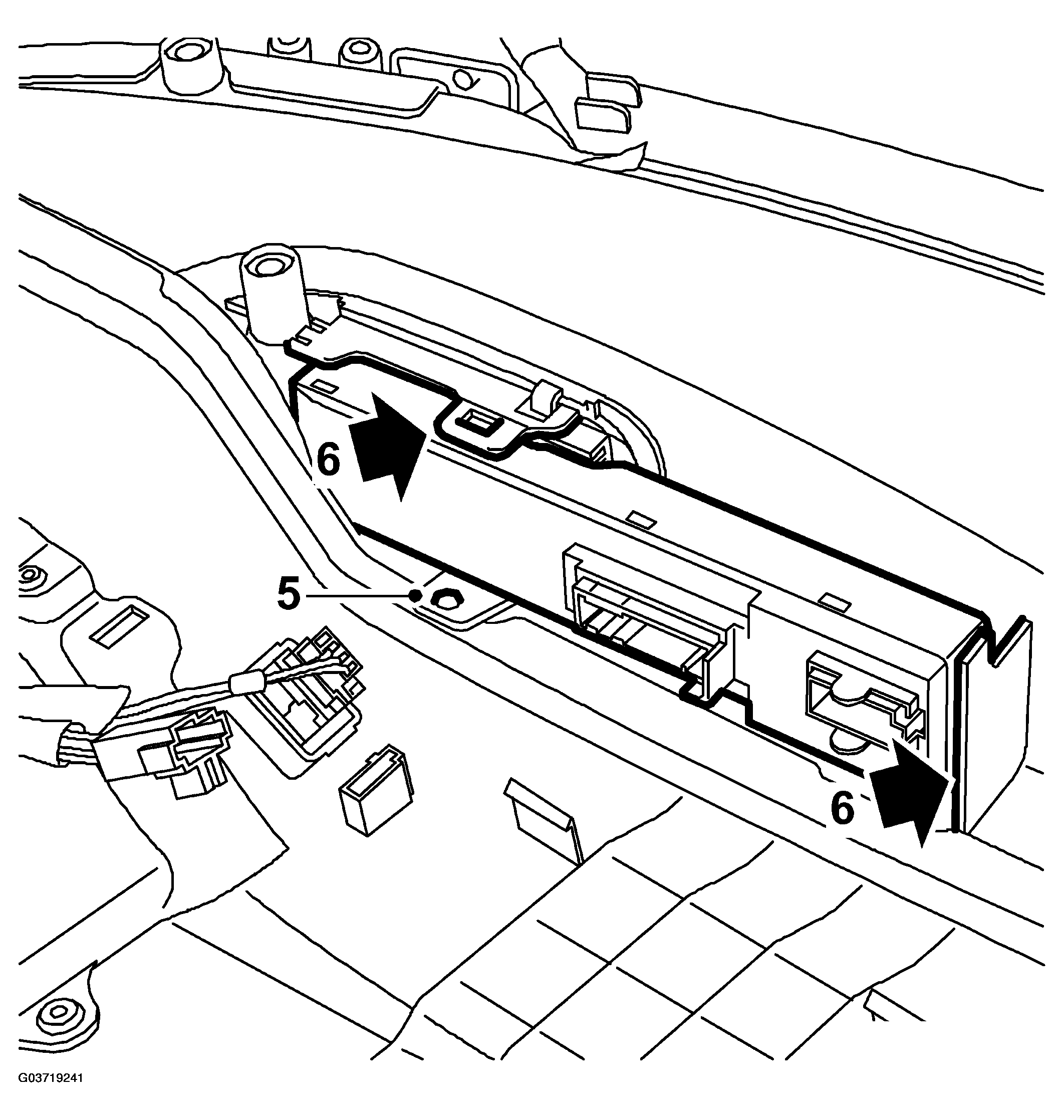 6
5
6
G03719241