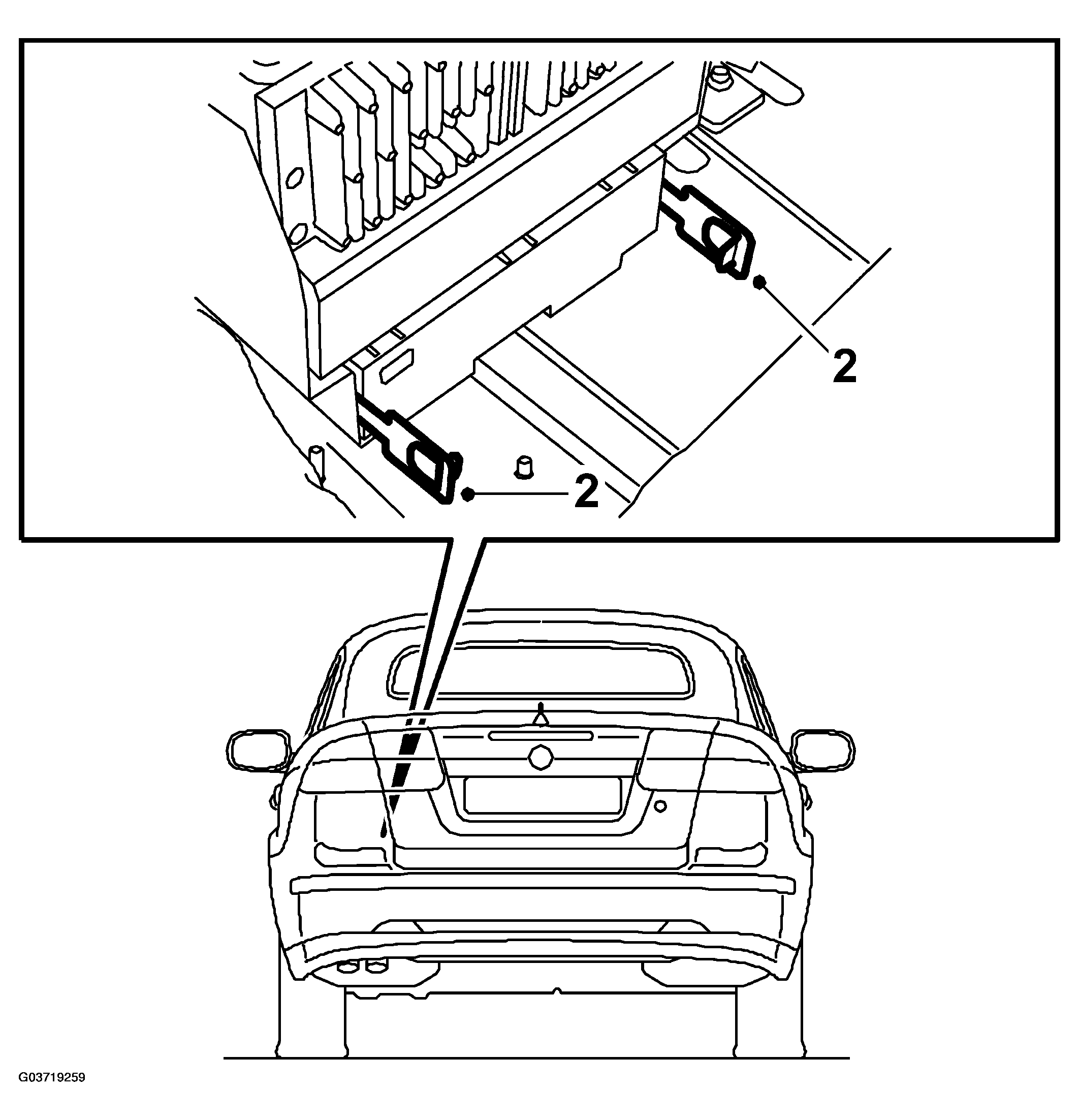 2

2

G03719259