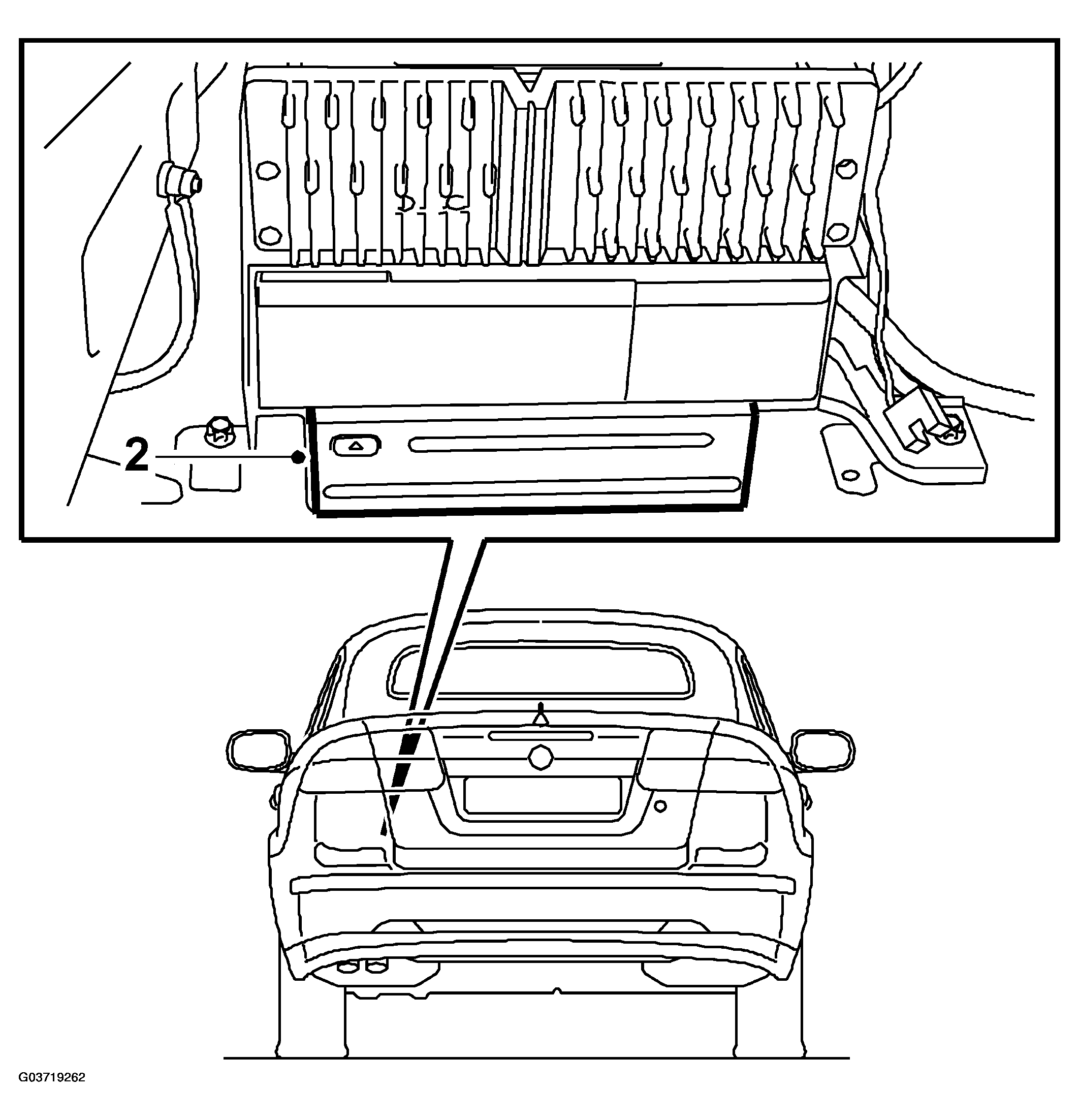 2

G03719262