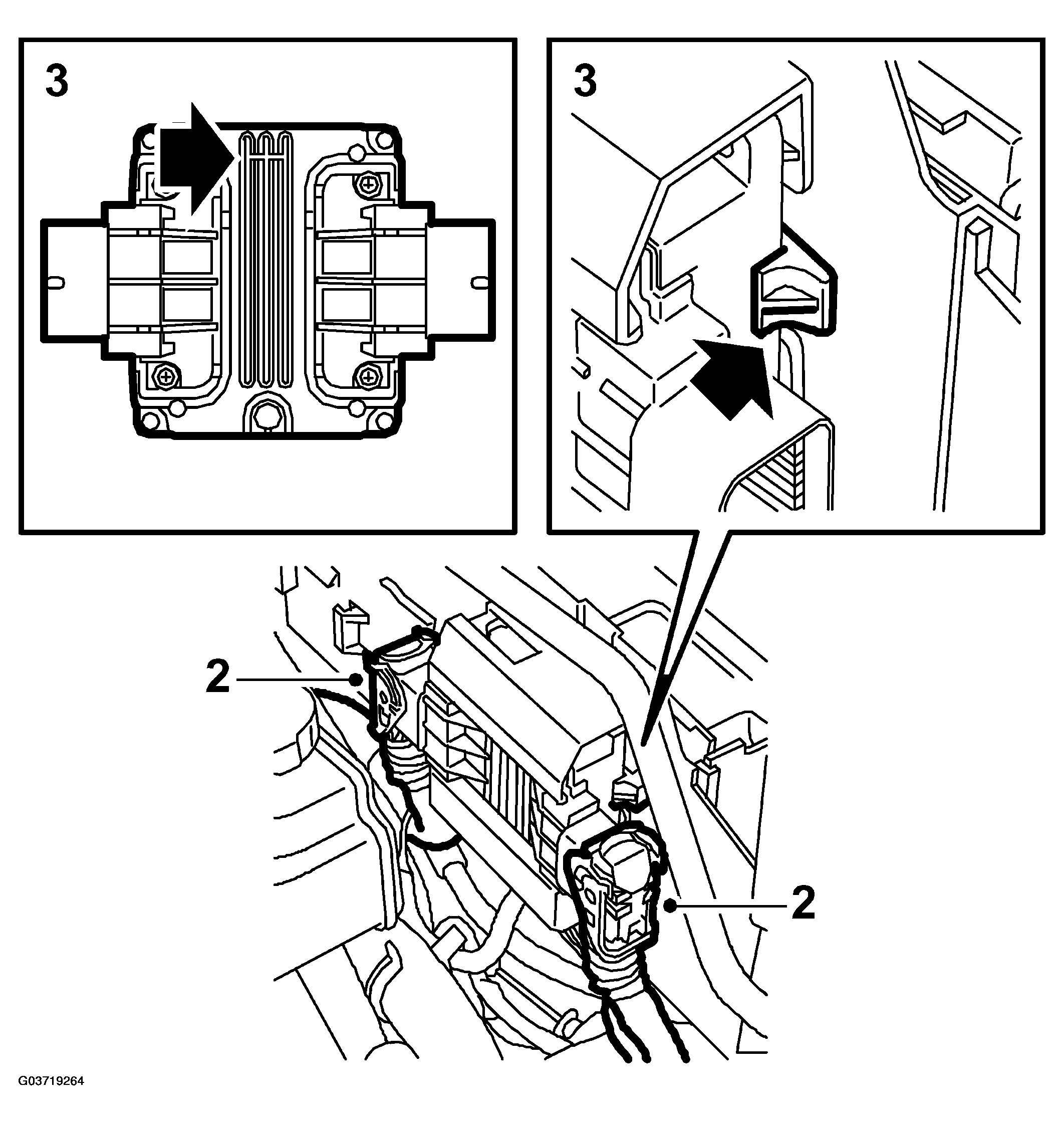 3

3

2

2

G03719264