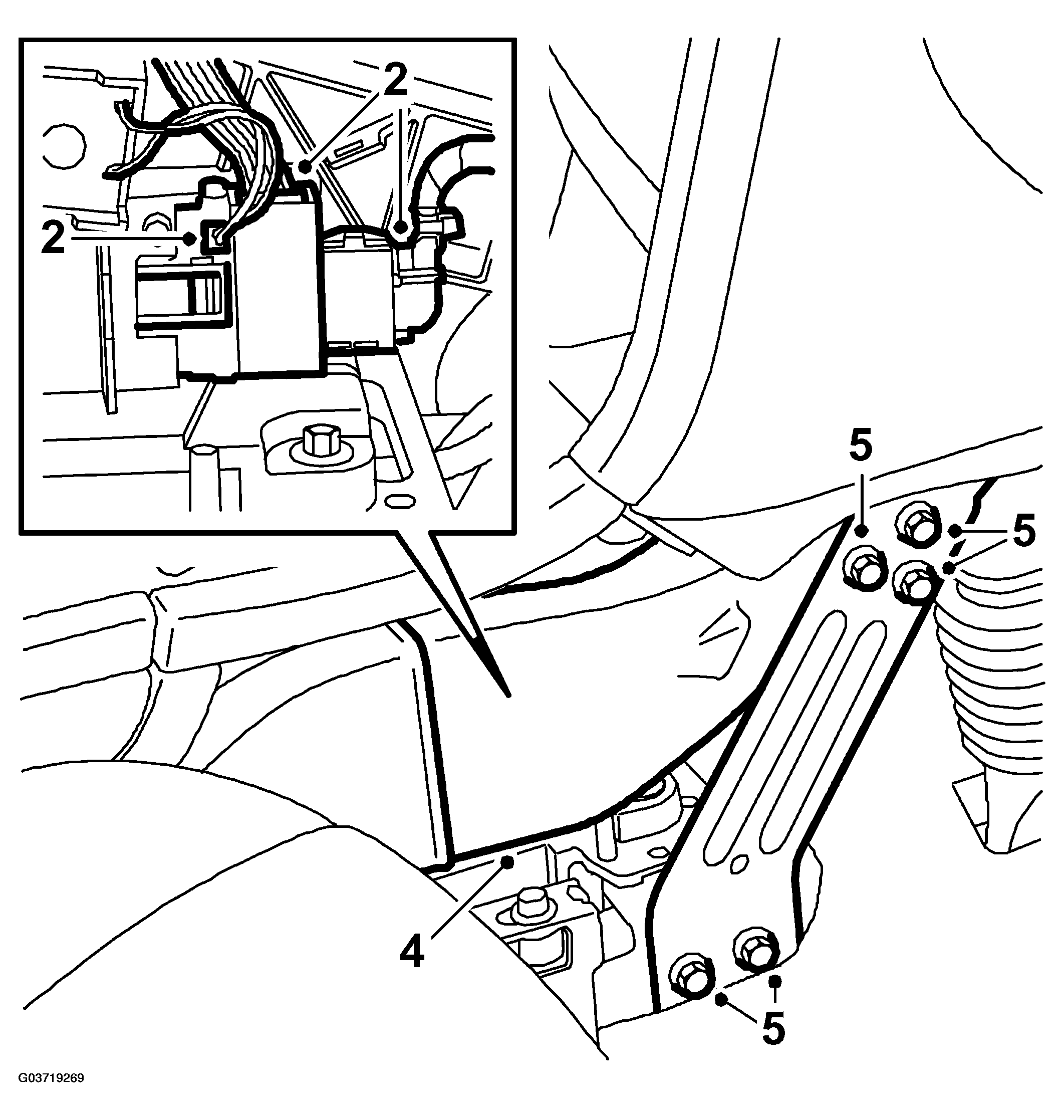 2
2
5
5
4
5
G03719269