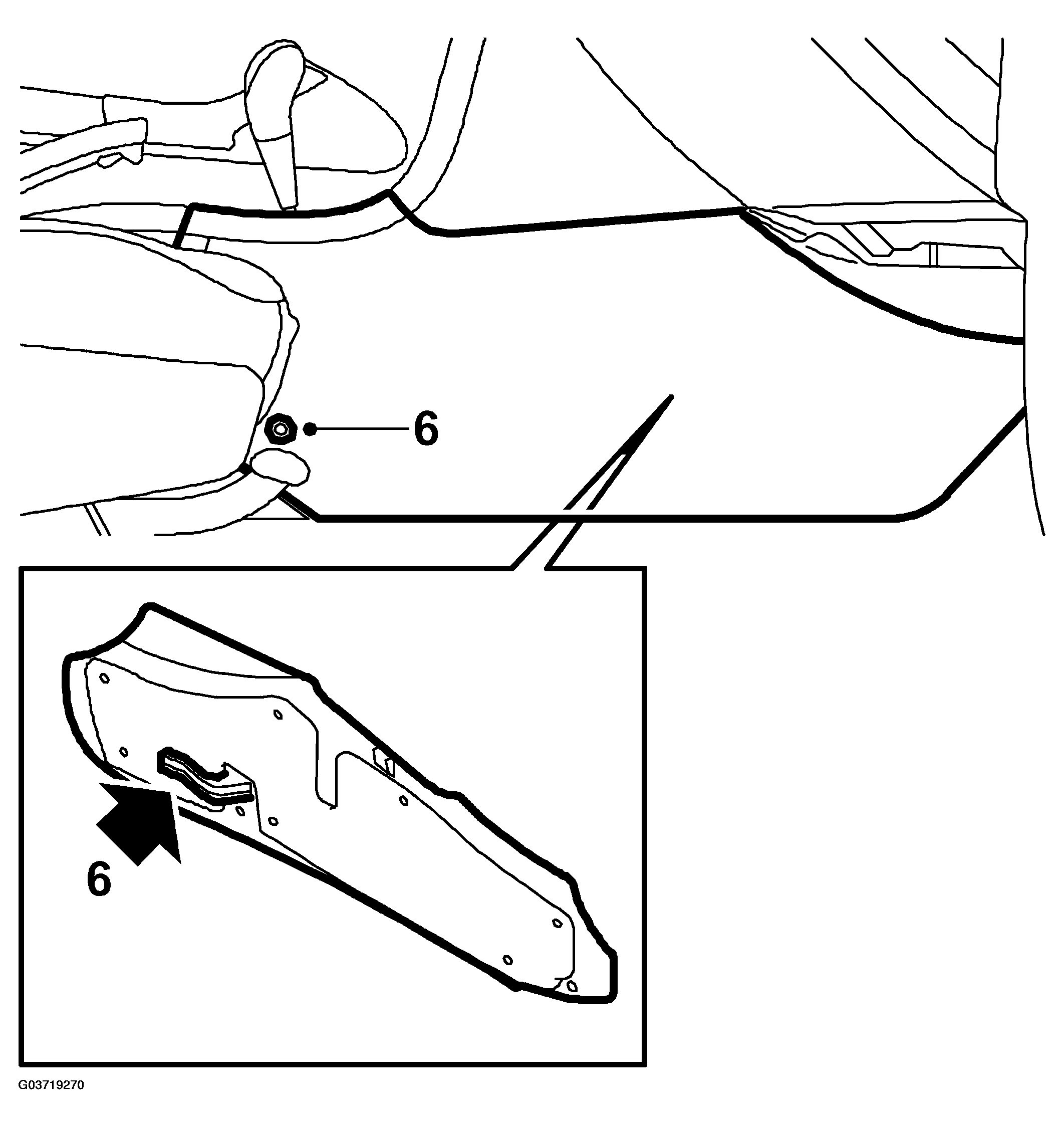 6

6

G03719270