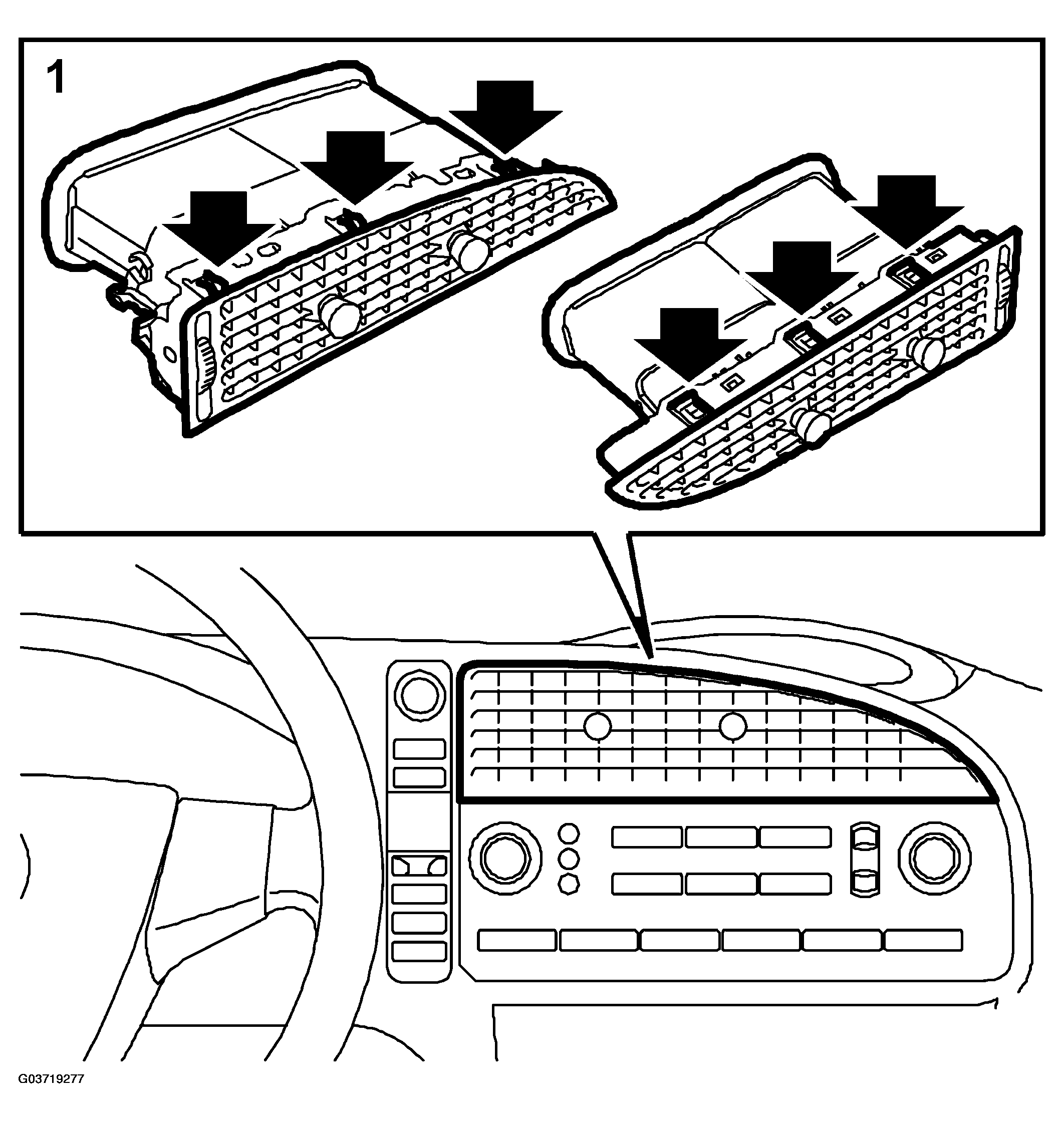 1

G03719277